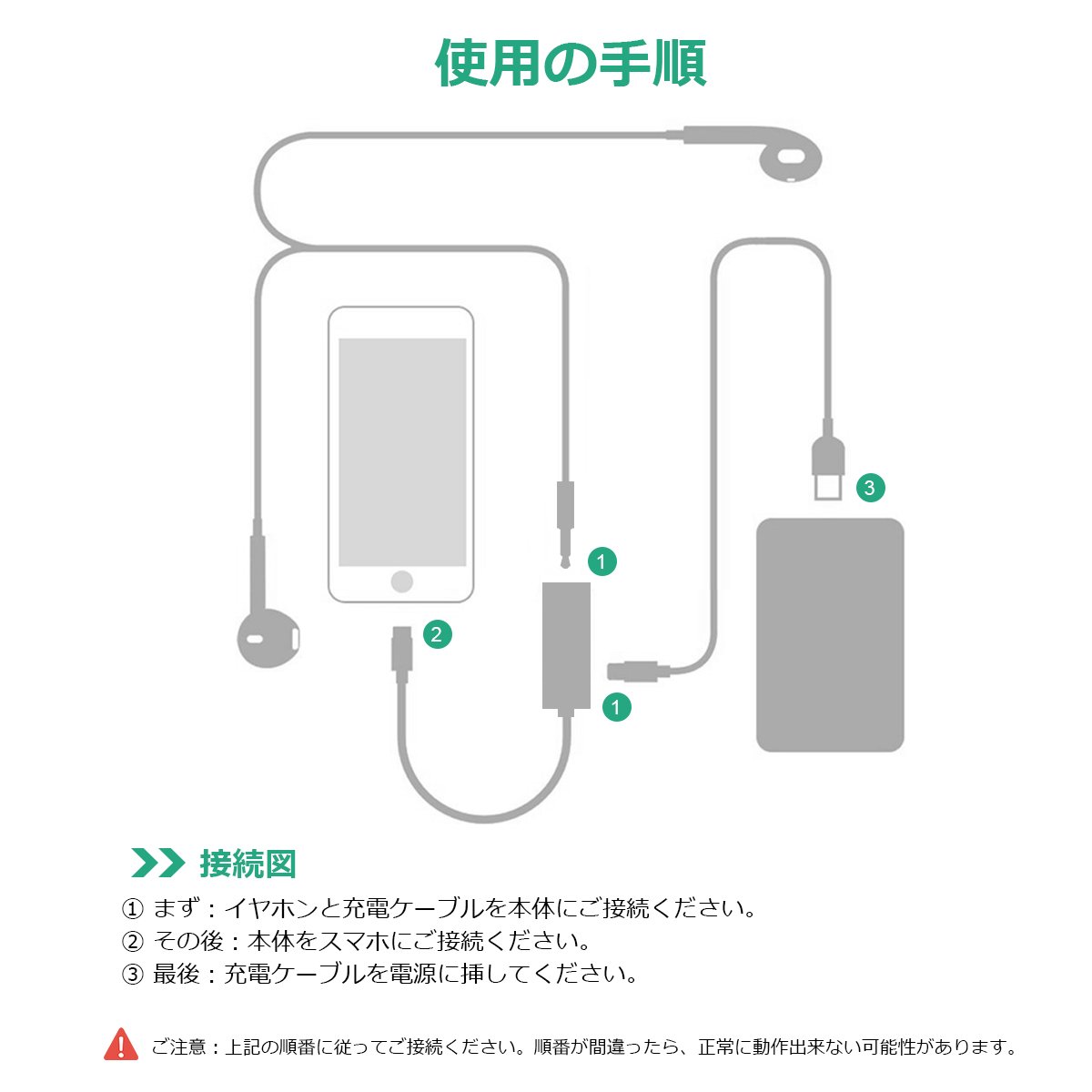 使用の手順

3

1

2

1

接続図

① まず：イヤホンと充電ケーブルを本体にご接続ください。
② その後：本体をスマホにご接続ください。
③ 最後：充電ケーブルを電源に挿してください。

ご注意：上記の順番に従ってご接続ください。順番が間違ったら、正常に動作出来ない可能性があります。