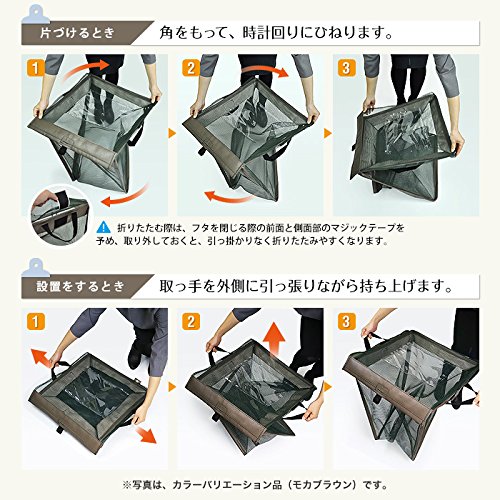 片づけるとき
角をもって、時計回りにひねります。

1

2

3

折りたたむ際は、フタを閉じる際の前面と側面部のマジックテープを予め、取り外しておくと、引っ掛かりなく折りたたみやすくなります。

設置をするとき
取っ手を外側に引っ張りながら持ち上げます。

1

2

3

※写真は、カラーバリエーション品（モカブラウン）です。