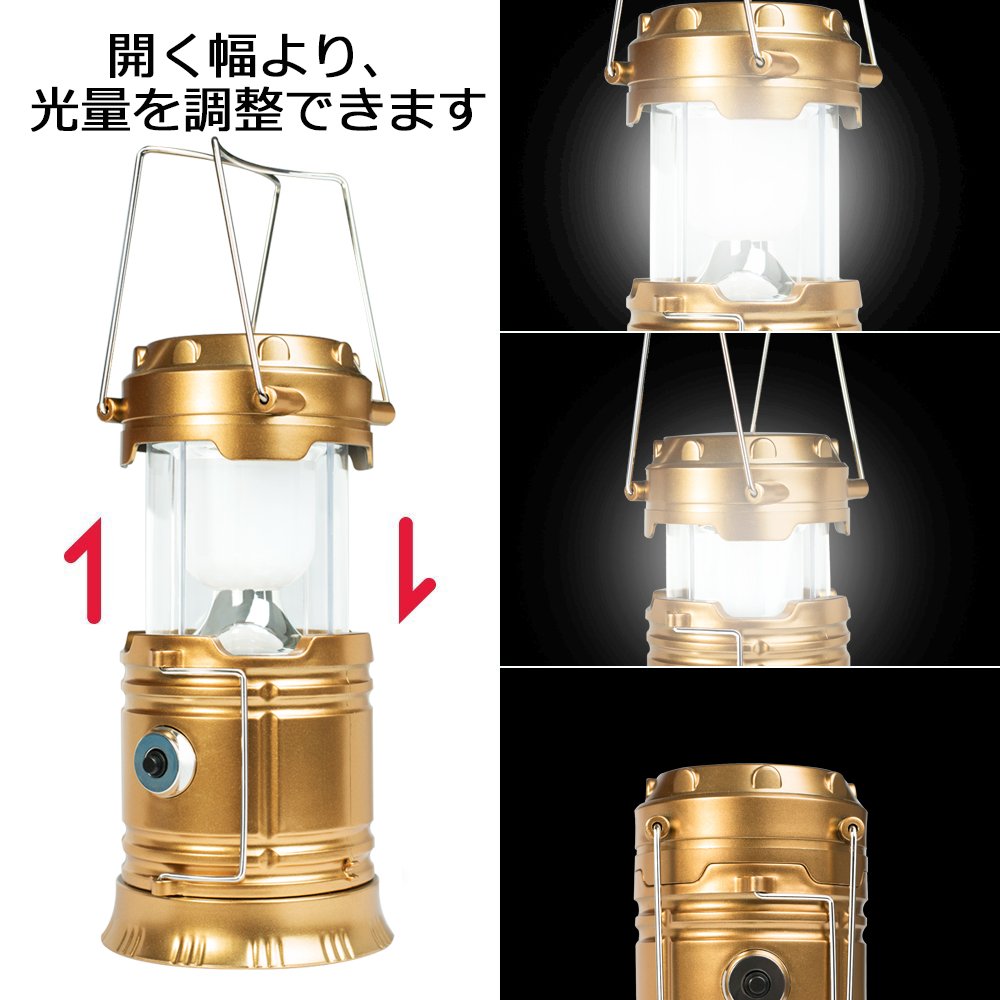 開く幅より、
光量を調整できます