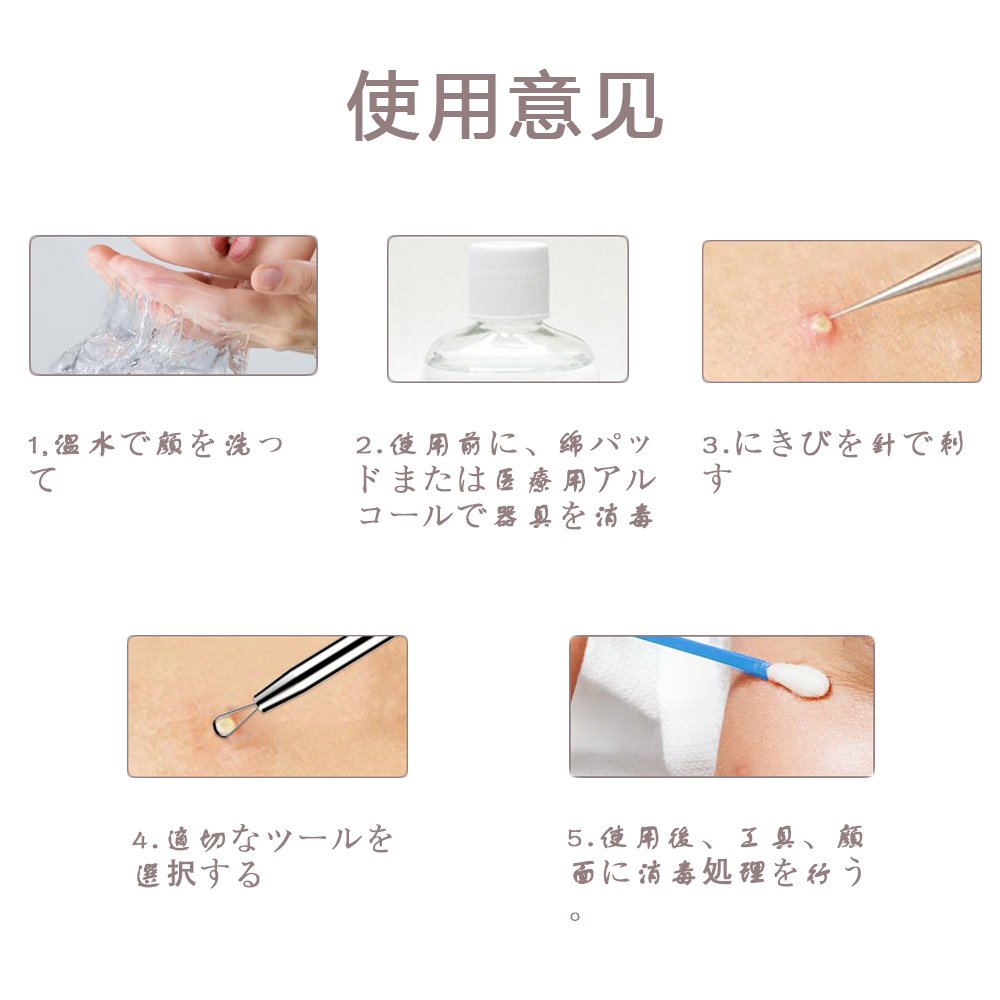 使用意见

1.温水で顔を洗って

2.使用前に、綿パッドまたは医療用アルコールで器具を消毒

3.にきびを針で刺す

4.適切なツールを選択する

5.使用後、工具、顔面に消毒処理を行う。