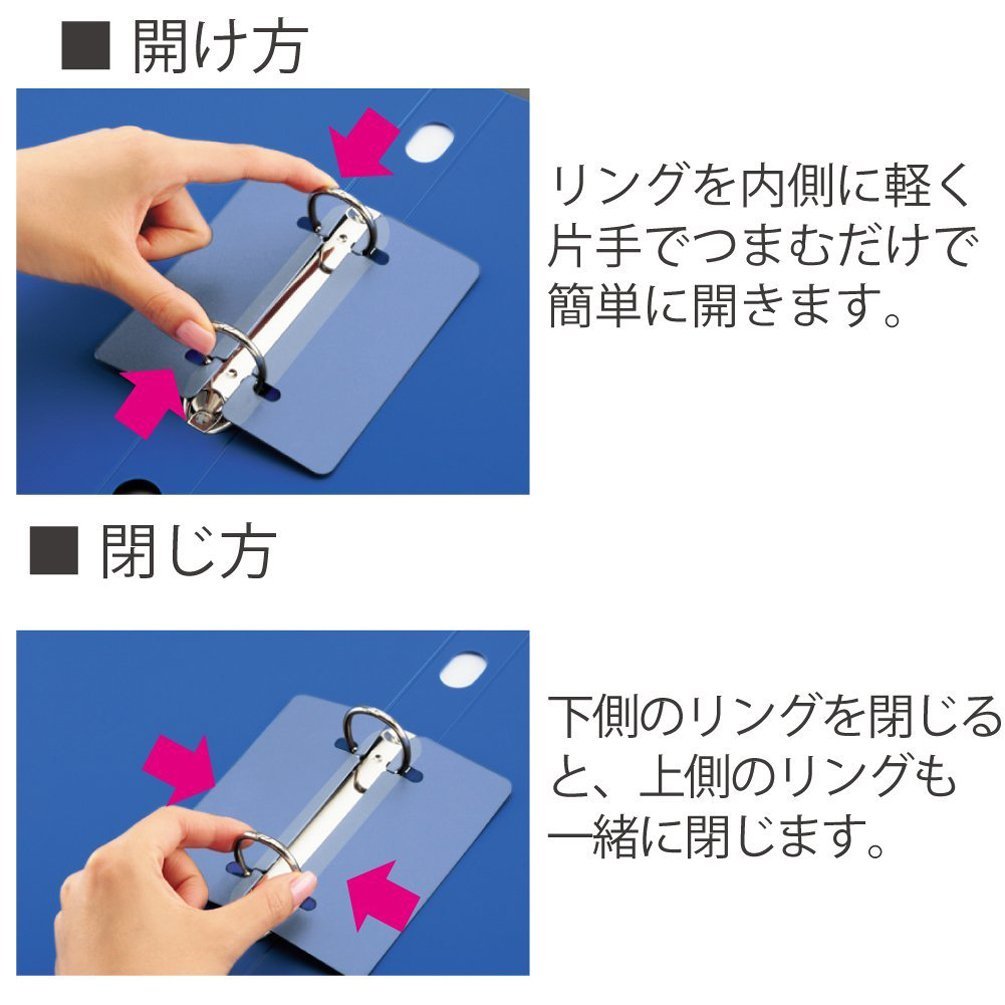 ■ 開け方

リングを内側に軽く片手でつまむだけで簡単に開きます。

■ 閉じ方

下側のリングを閉じると、上側のリングも一緒に閉じます。