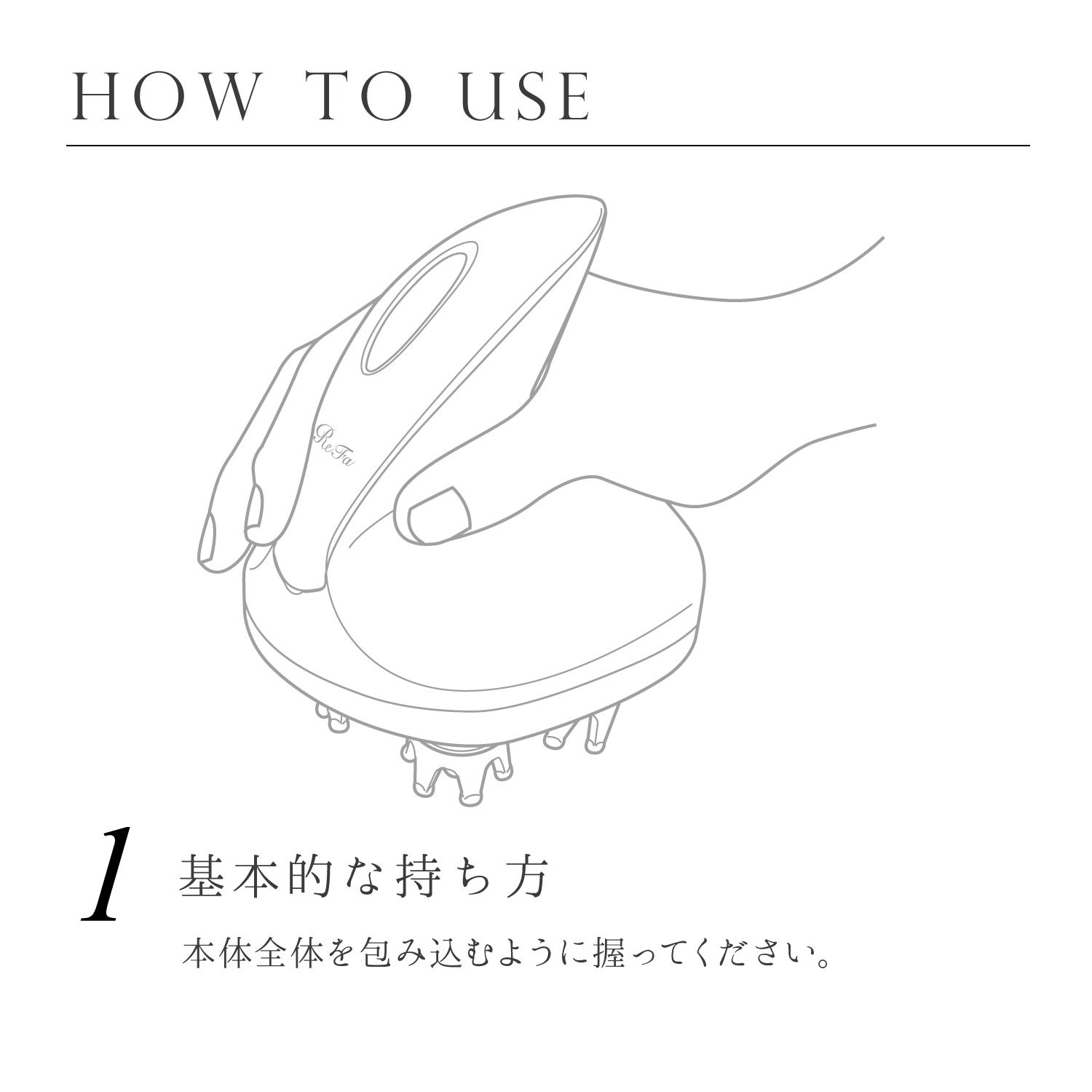 HOW TO USE

ReFa

1 基本的な持ち方

本体全体を包み込むように握ってください。