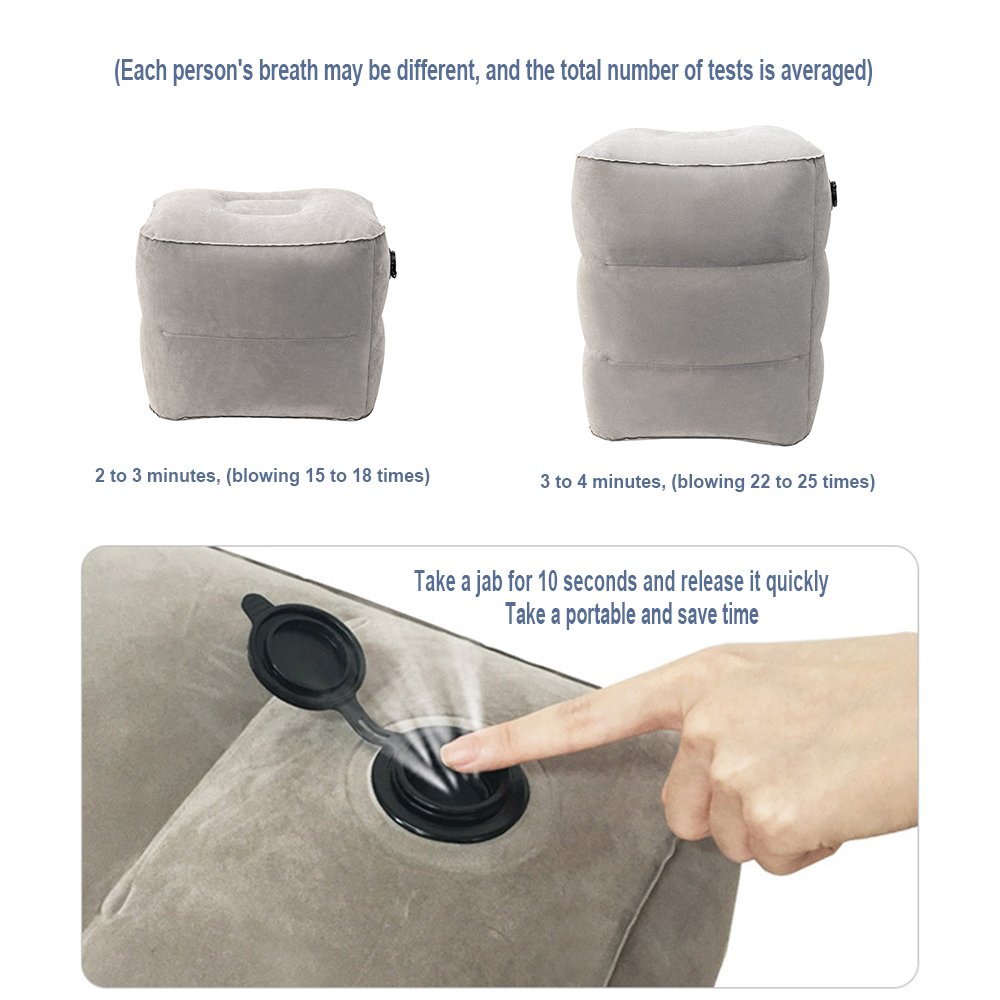 (Each person's breath may be different, and the total number of tests is averaged)

2 to 3 minutes, (blowing 15 to 18 times)

3 to 4 minutes, (blowing 22 to 25 times)

Take a jab for 10 seconds and release it quickly
Take a portable and save time