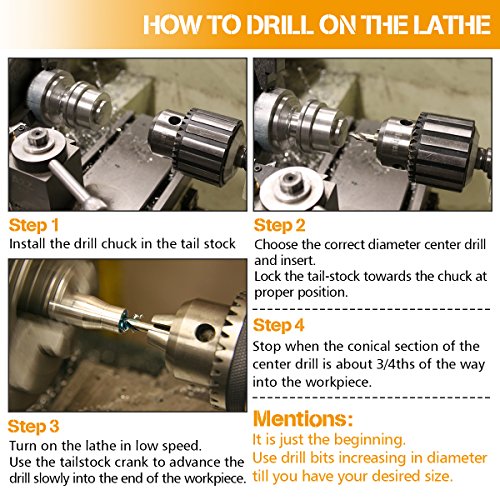 HOW TO DRILL ON THE LATHE

Step 1
Install the drill chuck in the tail stock

Step 2
Choose the correct diameter center drill and insert.
Lock the tail-stock towards the chuck at proper position.

Step 3
Turn on the lathe in low speed.
Use the tailstock crank to advance the drill slowly into the end of the workpiece.

Step 4
Stop when the conical section of the center drill is about 3/4ths of the way into the workpiece.

Mentions:
It is just the beginning.
Use drill bits increasing in diameter till you have your desired size.