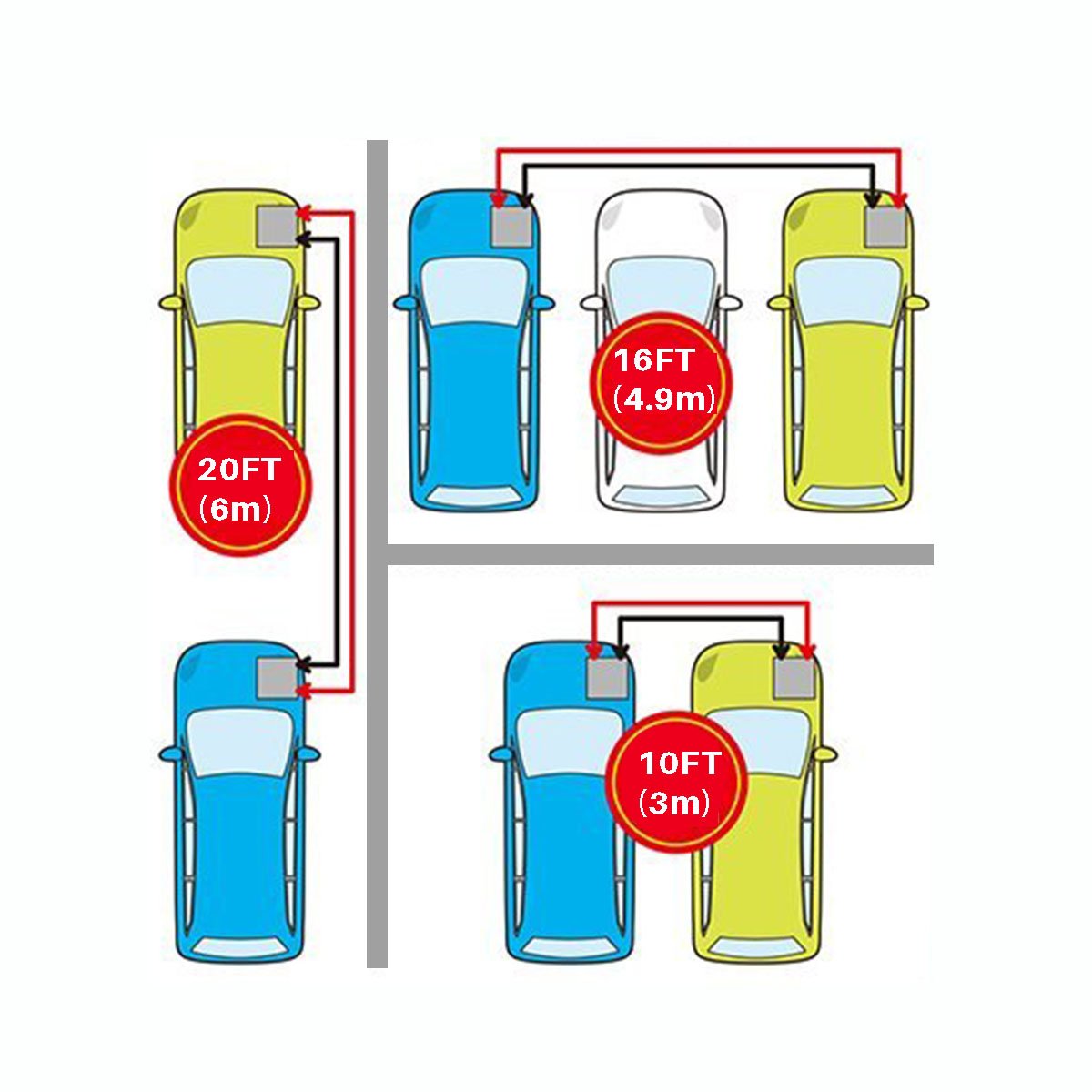 20FT
(6m)

16FT
(4.9m)

10FT
(3m)