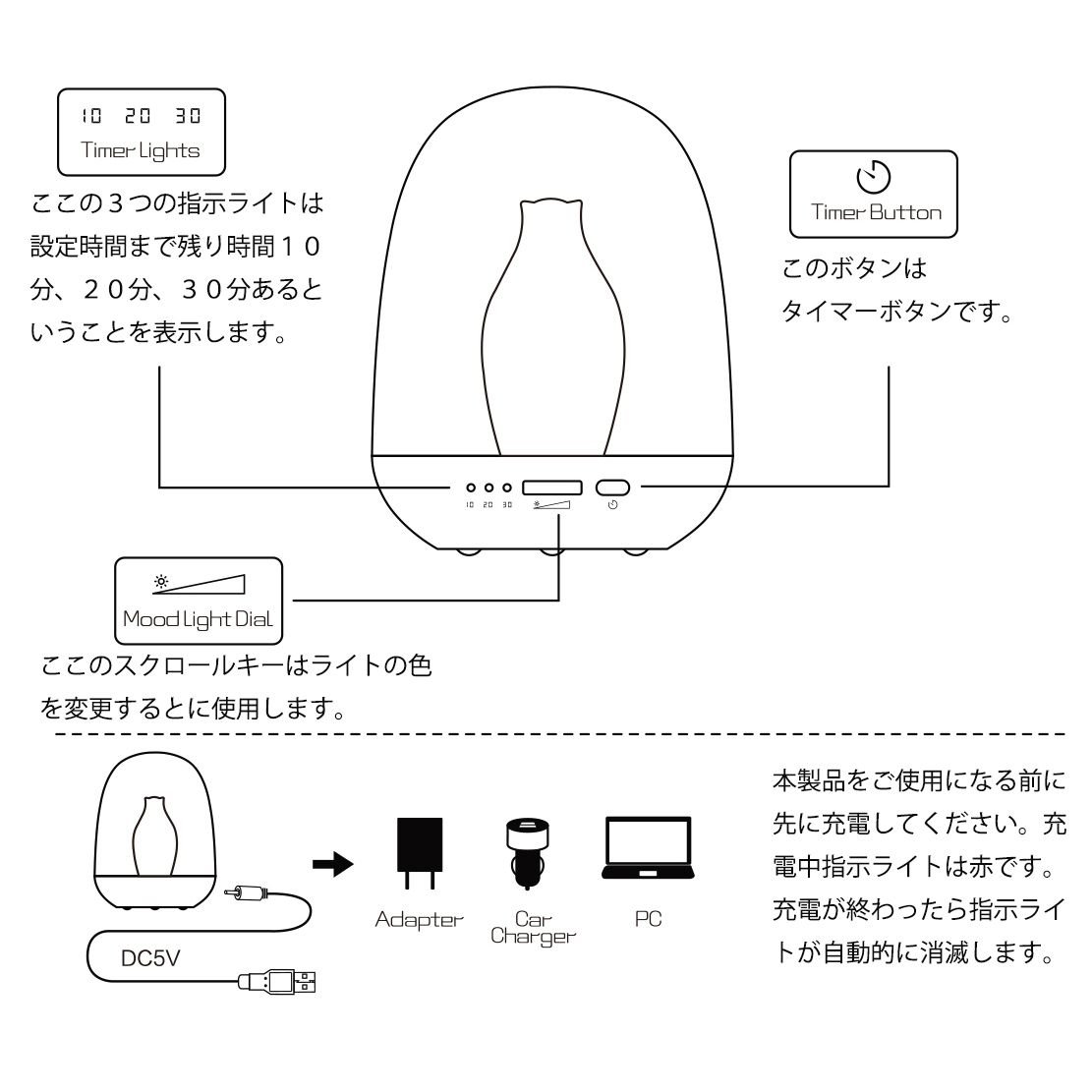 10 20 30
Timer Lights

ここの３つの指示ライトは設定時間まで残り時間１０分、２０分、３０分あるということを表示します。

Timer Button

このボタンはタイマーボタンです。

10 20 30

Mood Light Dial

ここのスクロールキーはライトの色を変更するとに使用します。

DC5V

Adapter

Car Charger

PC

本製品をご使用になる前に先に充電してください。充電中指示ライトは赤です。充電が終わったら指示ライトが自動的に消滅します。