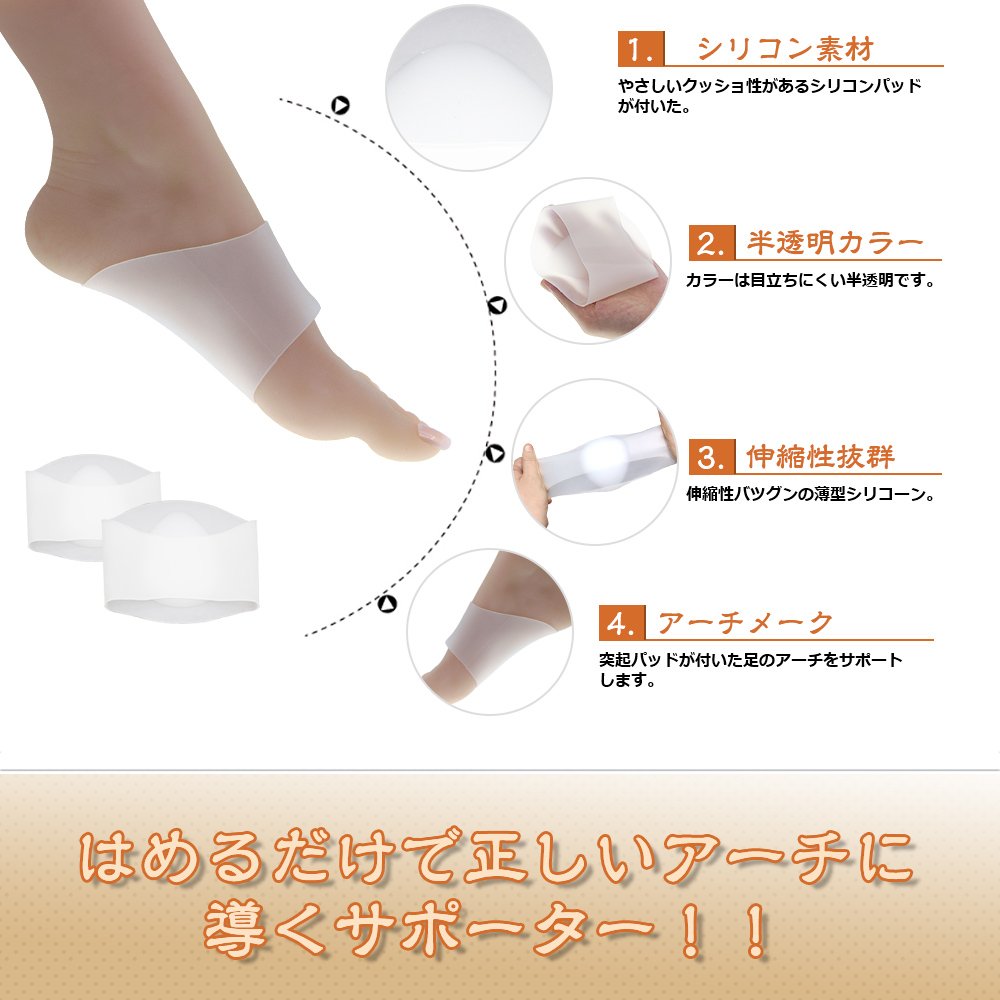 1. シリコン素材

やさしいクッショ性があるシリコンパッドが付いた。

2. 半透明カラー

カラーは目立ちにくい半透明です。

3. 伸縮性抜群

伸縮性バツグンの薄型シリコーン。

4. アーチメーク

突起パッドが付いた足のアーチをサポートします。

はめるだけで正しいアーチに導くサポーター！！