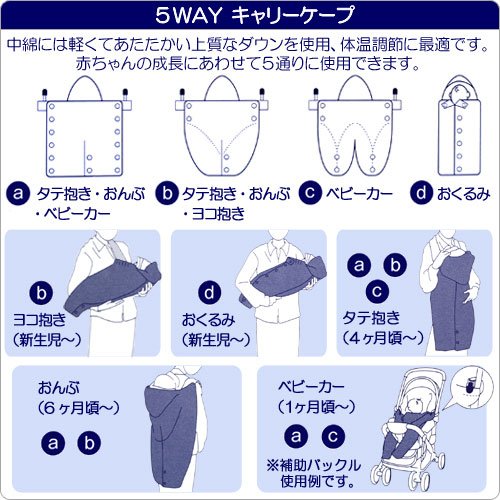 5WAY キャリーケープ

中綿には軽くてあたたかい上質なダウンを使用、体温調節に最適です。
赤ちゃんの成長にあわせて5通りに使用できます。

a タテ抱き・おんぶ・ベビーカー

b タテ抱き・おんぶ・ヨコ抱き

c ベビーカー

d おくるみ

b
ヨコ抱き
(新生児～)

d
おくるみ
(新生児～)

a b
c
タテ抱き
(4ヶ月頃～)

おんぶ
(6ヶ月頃～)
a b

ベビーカー
(1ヶ月頃～)
a c
※補助バックル使用例です。