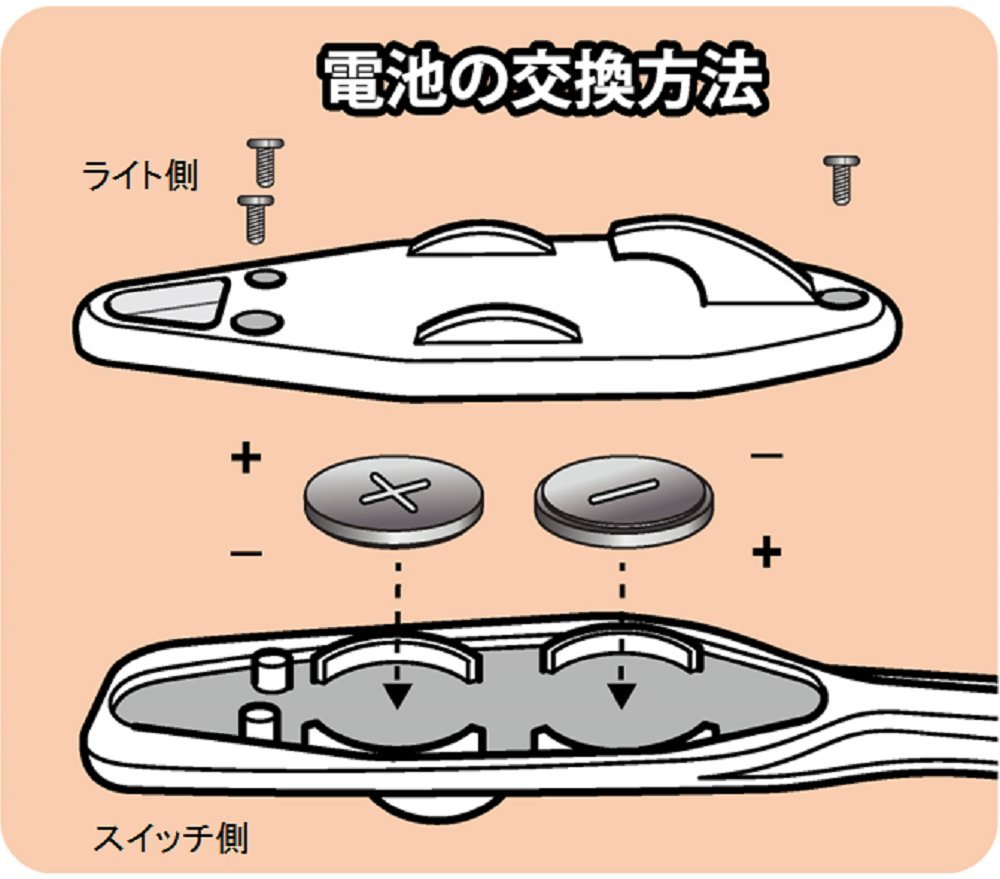 電池の交換方法

ライト側

+

−

−

+

スイッチ側