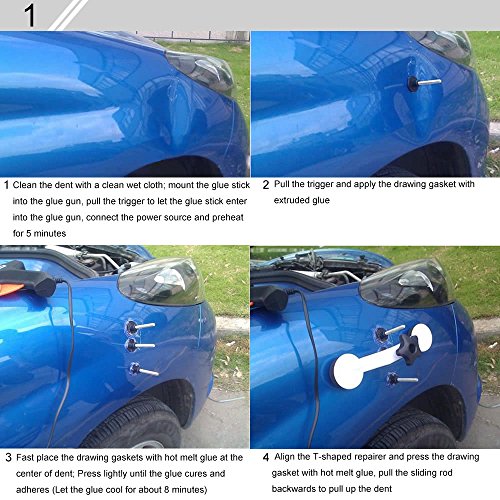 1

1 Clean the dent with a clean wet cloth; mount the glue stick into the glue gun, pull the trigger to let the glue stick enter into the glue gun, connect the power source and preheat for 5 minutes

2 Pull the trigger and apply the drawing gasket with extruded glue

3 Fast place the drawing gaskets with hot melt glue at the center of dent; Press lightly until the glue cures and adheres (Let the glue cool for about 8 minutes)

4 Align the T-shaped repairer and press the drawing gasket with hot melt glue, pull the sliding rod backwards to pull up the dent