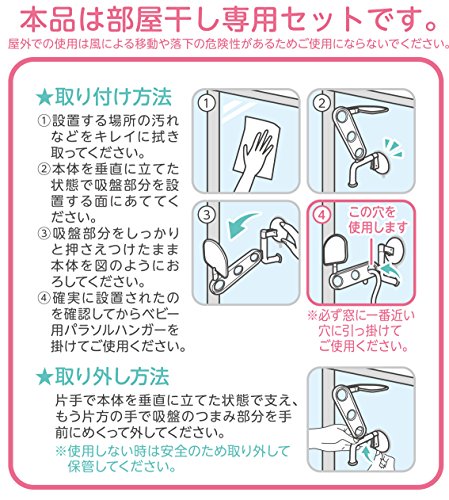 本品は部屋干し専用セットです。
屋外での使用は風による移動や落下の危険性があるためご使用にならないでください。

★取り付け方法

①設置する場所の汚れなどをキレイに拭き取ってください。
②本体を垂直に立てた状態で吸盤部分を設置する面にあててください。
③吸盤部分をしっかりと押さえつけたまま本体を図のようにおろしてください。
④確実に設置されたのを確認してからベビー用パラソルハンガーを掛けてご使用ください。

①

②

③

④

この穴を使用します

※必ず窓に一番近い穴に引っ掛けてご使用ください。

★取り外し方法

片手で本体を垂直に立てた状態で支え、もう片方の手で吸盤のつまみ部分を手前にめくって外してください。
※使用しない時は安全のため取り外して保管してください。