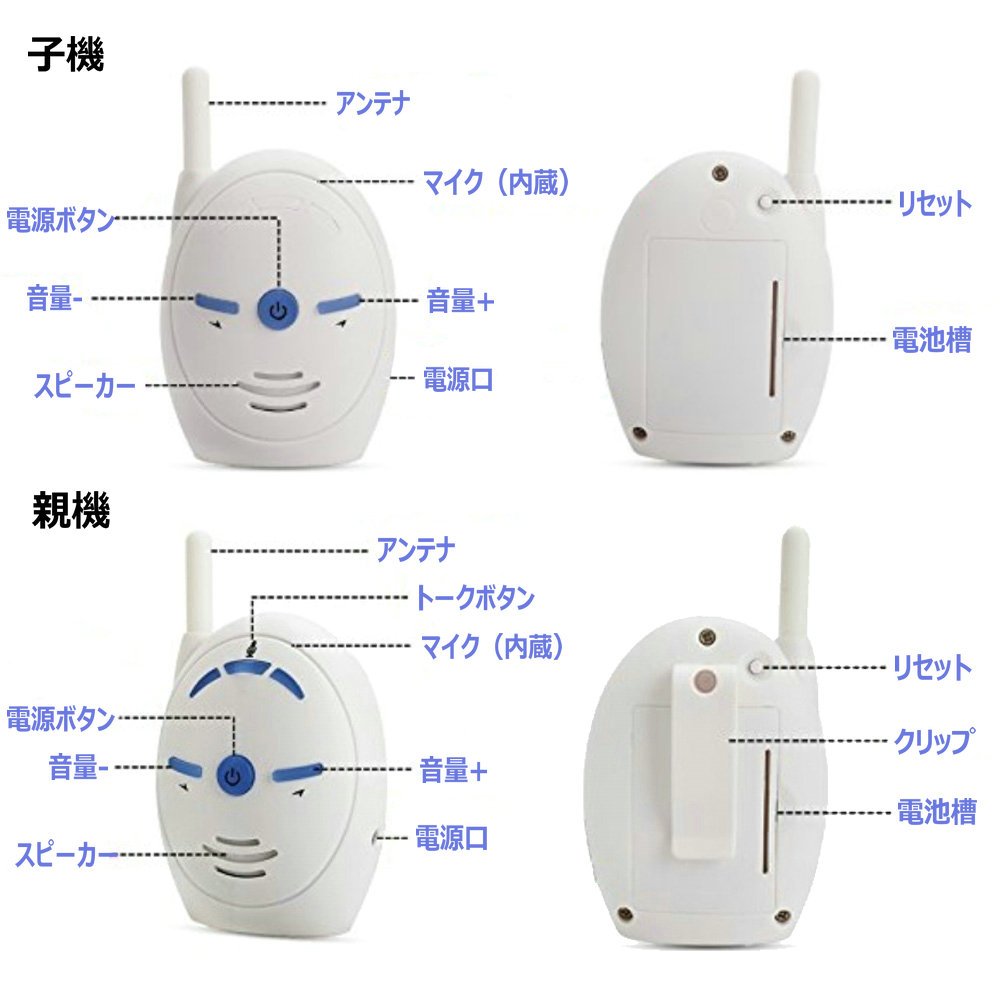 子機

アンテナ
マイク（内蔵）
電源ボタン
音量-
音量+
スピーカー
電源口
リセット
電池槽

親機

アンテナ
トークボタン
マイク（内蔵）
電源ボタン
音量-
音量+
スピーカー
電源口
リセット
クリップ
電池槽