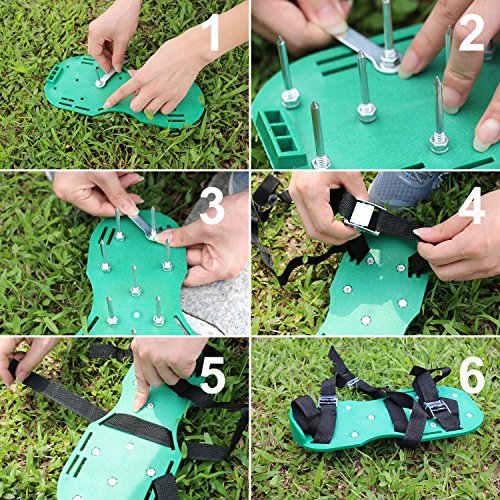 1

2

3

4

5

6