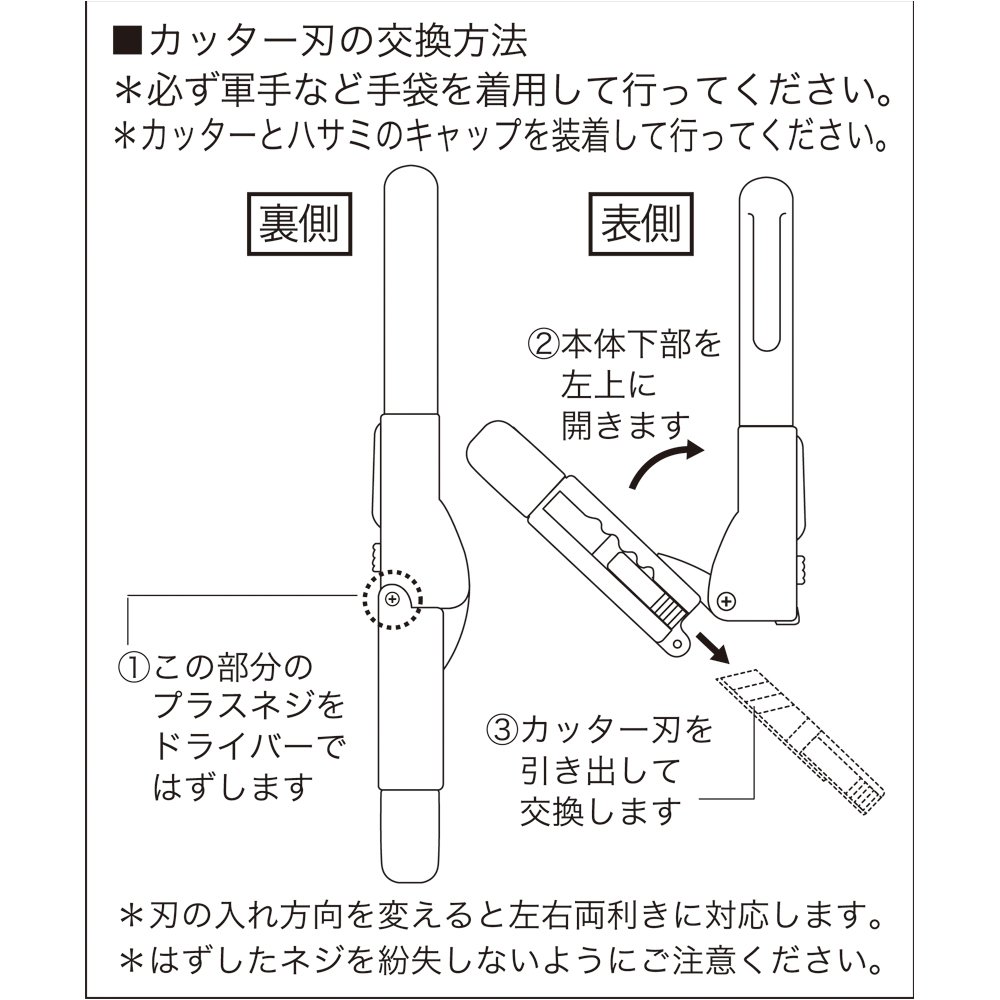 ■カッター刃の交換方法
＊必ず軍手など手袋を着用して行ってください。
＊カッターとハサミのキャップを装着して行ってください。

裏側

表側

②本体下部を左上に開きます

①この部分のプラスネジをドライバーではずします

③カッター刃を引き出して交換します

＊刃の入れ方向を変えると左右両利きに対応します。
＊はずしたネジを紛失しないようにご注意ください。