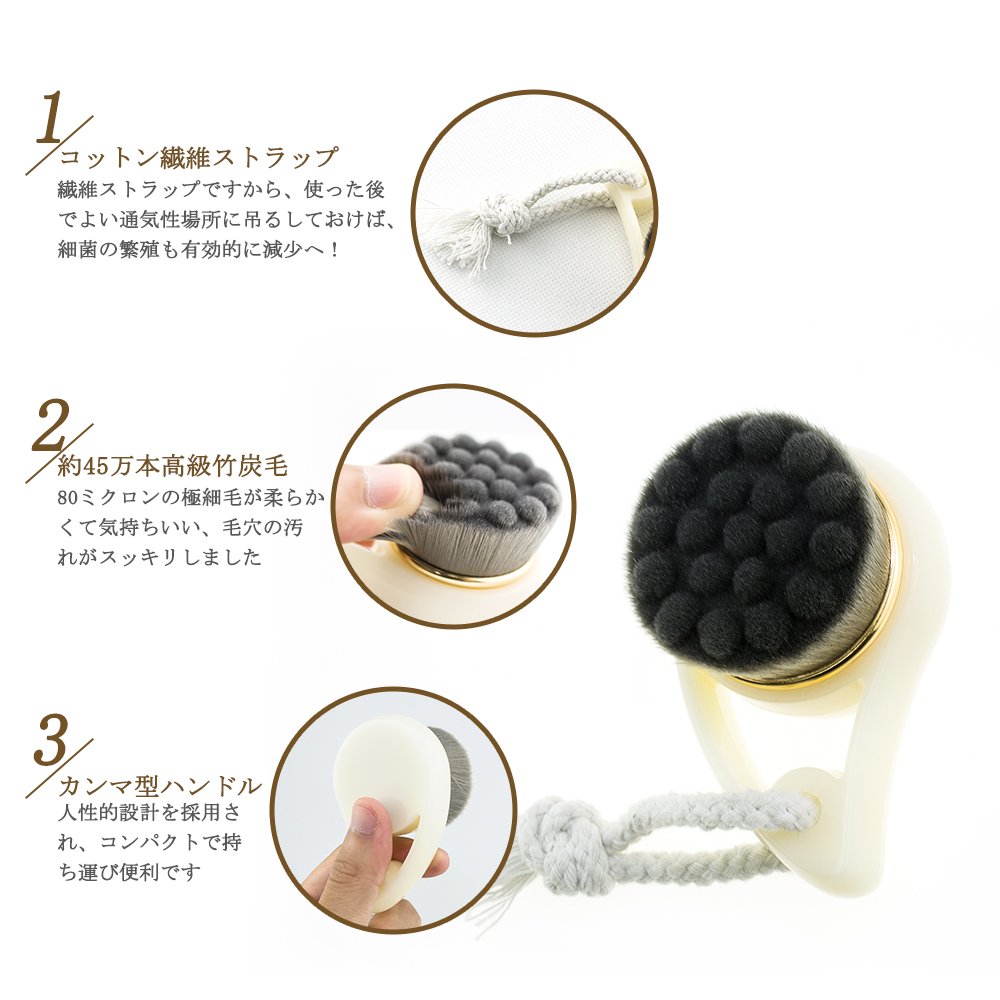 1
コットン繊維ストラップ
繊維ストラップですから、使った後でよい通気性場所に吊るしておけば、細菌の繁殖も有効的に減少へ！

2
約45万本高級竹炭毛
80ミクロンの極細毛が柔らかくて気持ちいい、毛穴の汚れがスッキリしました

3
カンマ型ハンドル
人性的設計を採用され、コンパクトで持ち運び便利です