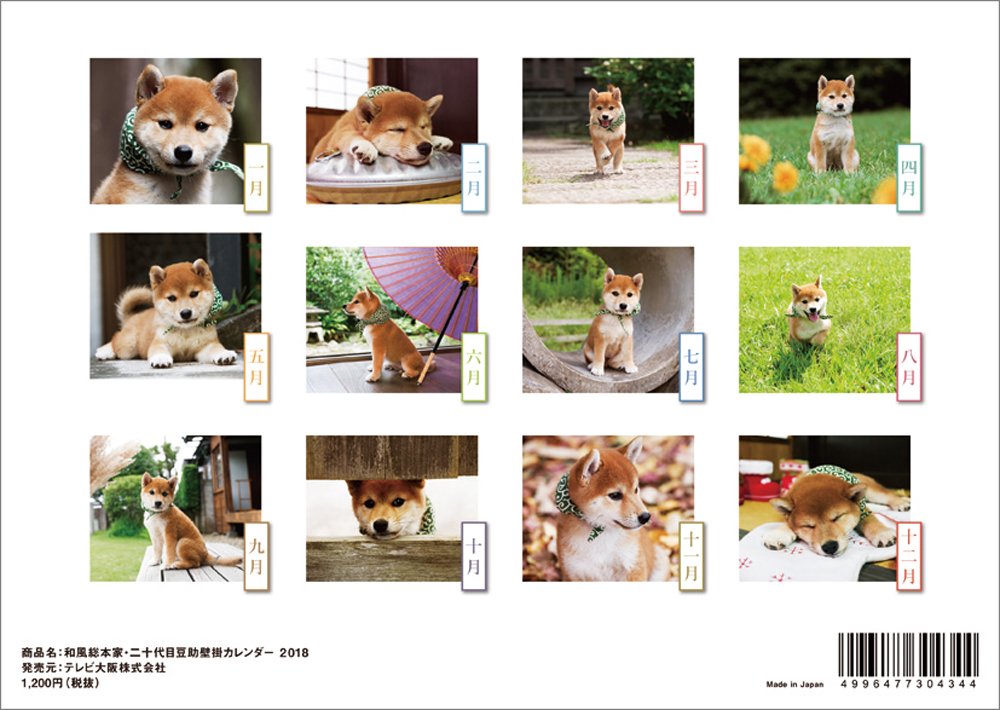 一月

二月

三月

四月

五月

六月

七月

八月

九月

十月

十一月

十二月

商品名：和風総本家・二十代目豆助壁掛カレンダー 2018
発売元：テレビ大阪株式会社
1,200円（税抜）

Made in Japan

4996477304344