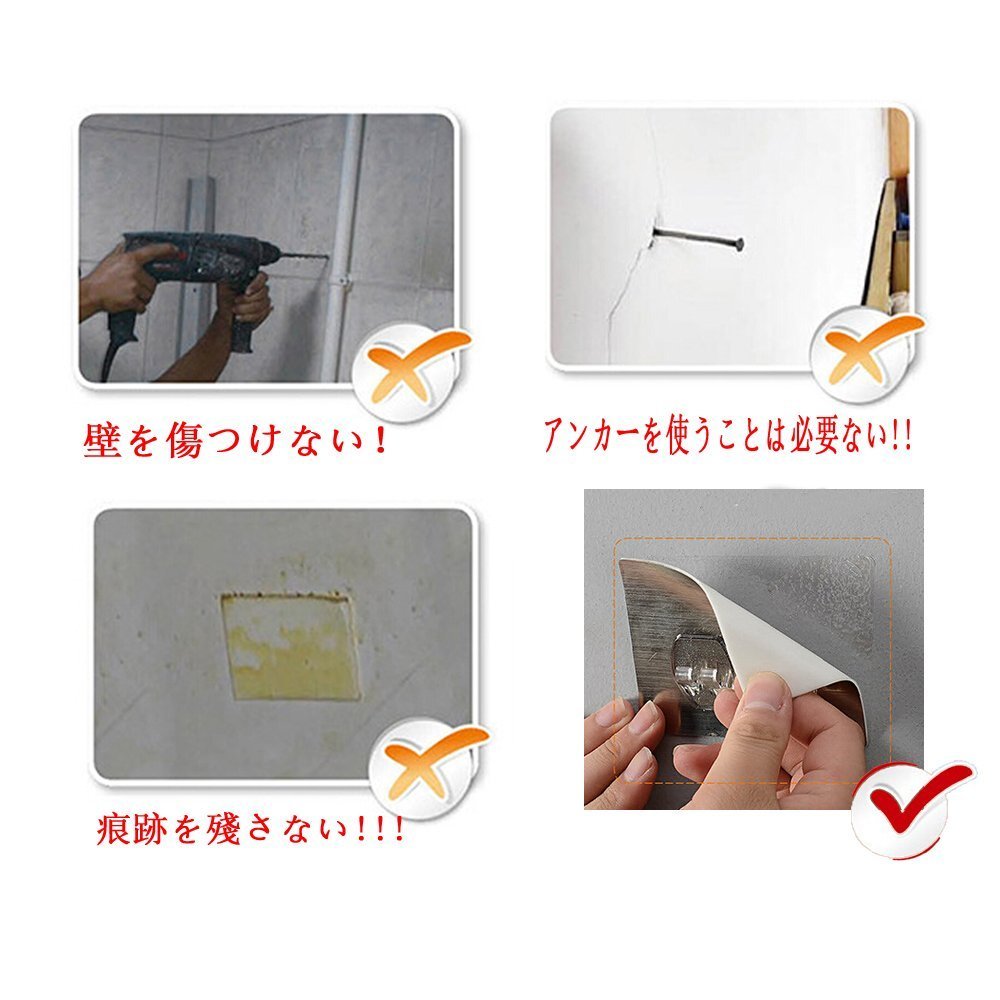 壁を傷つけない！

アンカーを使うことは必要ない!!

痕跡を残さない!!!