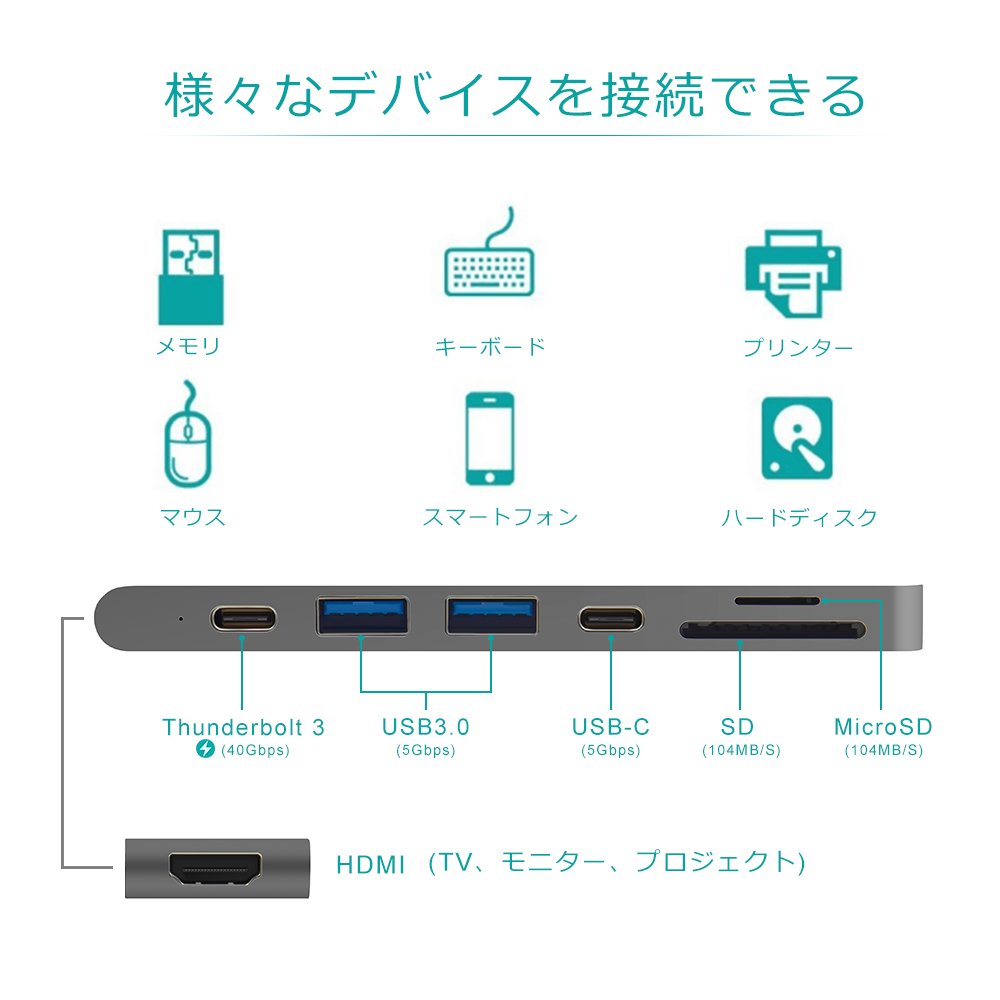 様々なデバイスを接続できる

メモリ

キーボード

プリンター

マウス

スマートフォン

ハードディスク

Thunderbolt 3
(40Gbps)

USB3.0
(5Gbps)

USB-C
(5Gbps)

SD
(104MB/S)

MicroSD
(104MB/S)

HDMI (TV、モニター、プロジェクト)