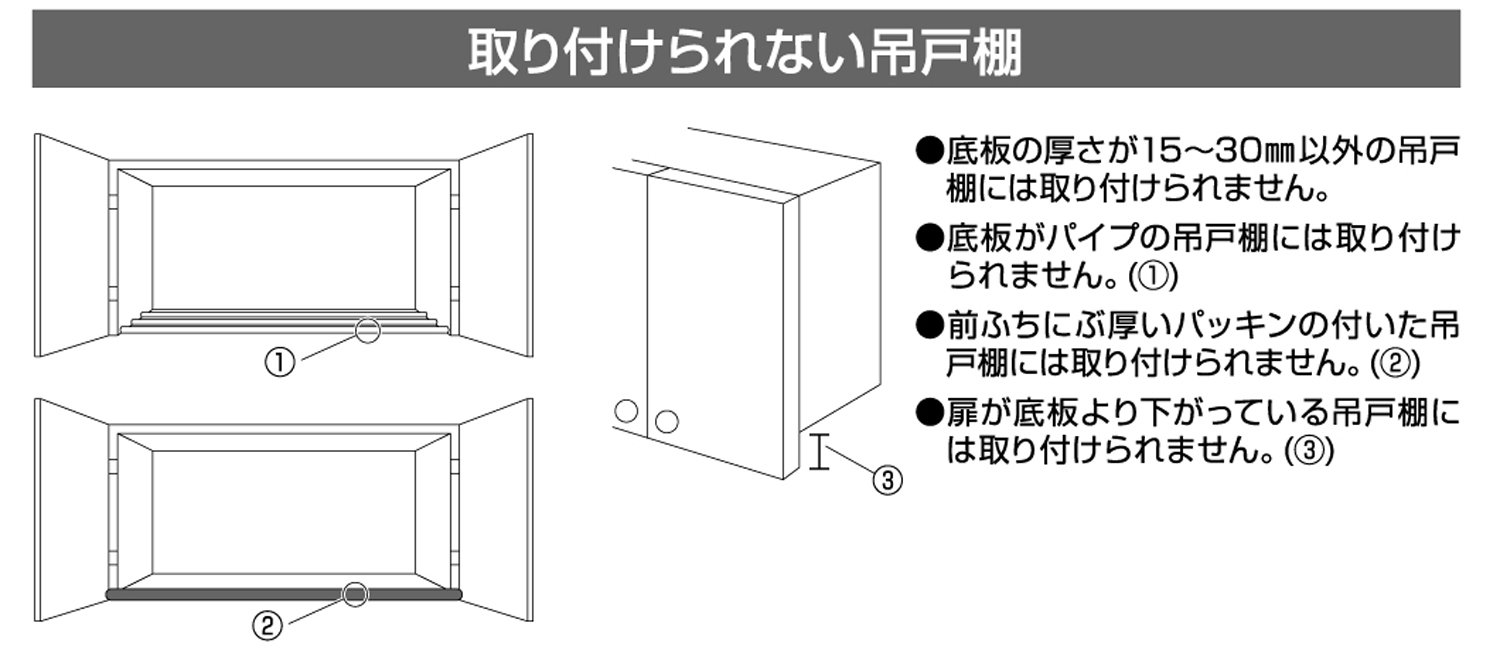 取り付けられない吊戸棚

①

②

③

●底板の厚さが15～30㎜以外の吊戸棚には取り付けられません。

●底板がパイプの吊戸棚には取り付けられません。(①)

●前ふちにぶ厚いパッキンの付いた吊戸棚には取り付けられません。(②)

●扉が底板より下がっている吊戸棚には取り付けられません。(③)