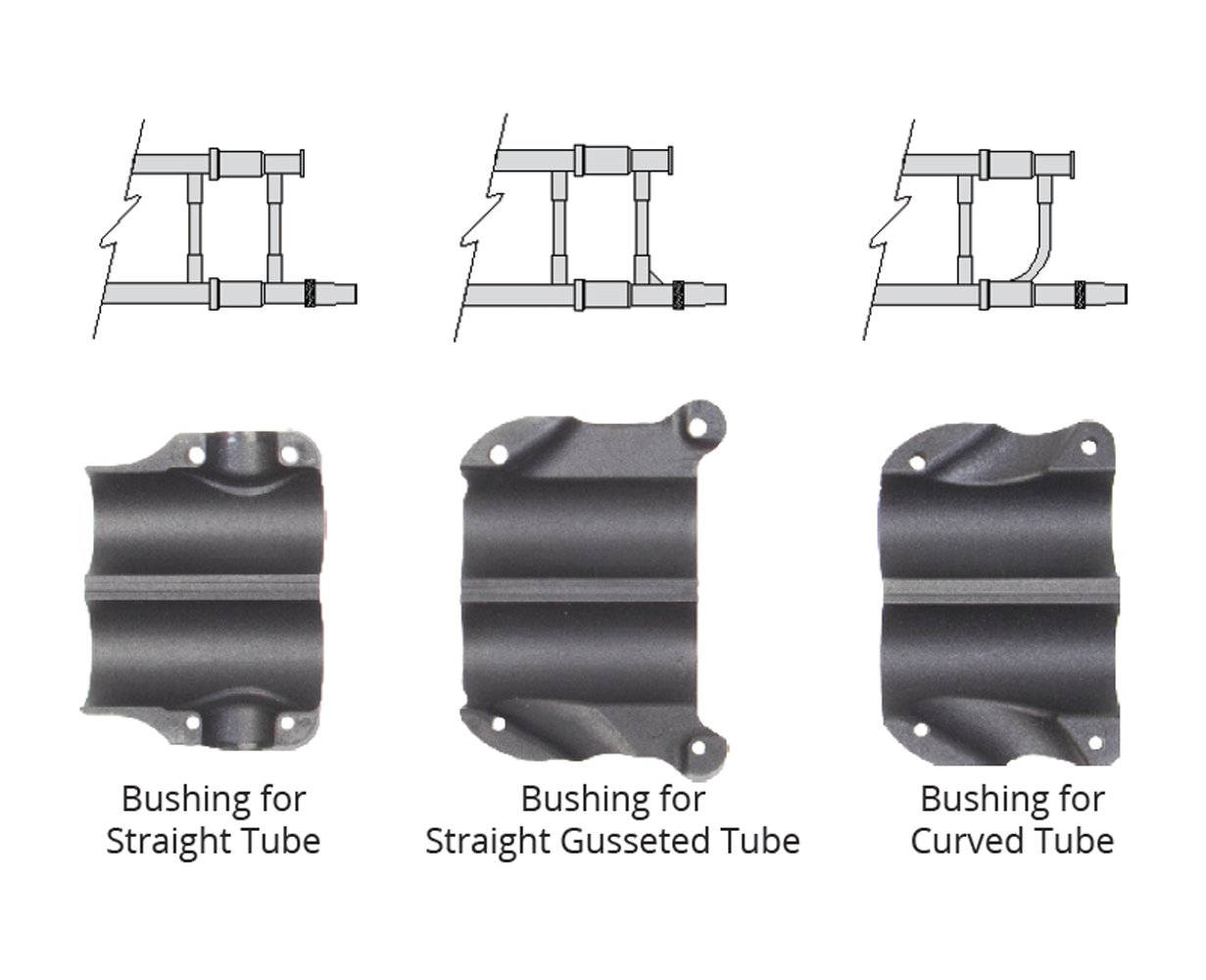 Bushing for
Straight Tube

Bushing for
Straight Gusseted Tube

Bushing for
Curved Tube