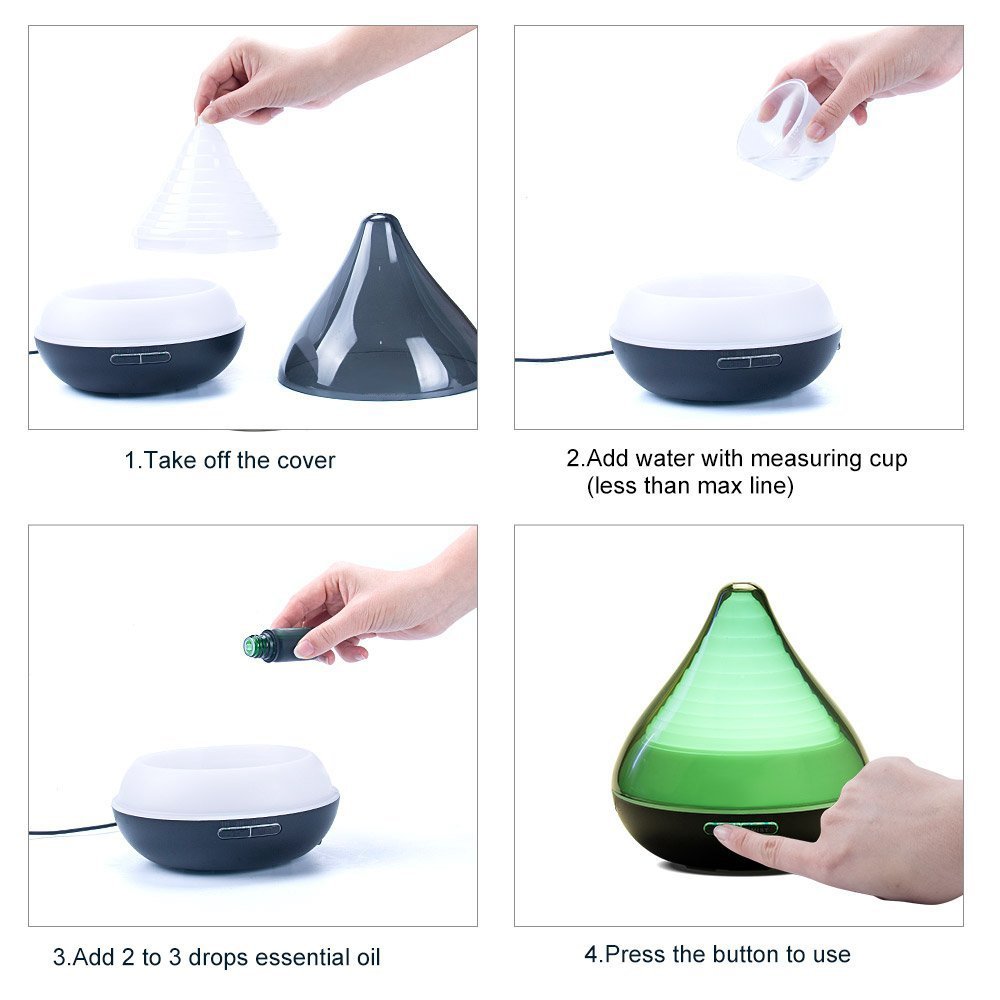 1.Take off the cover

2.Add water with measuring cup
(less than max line)

3.Add 2 to 3 drops essential oil

4.Press the button to use