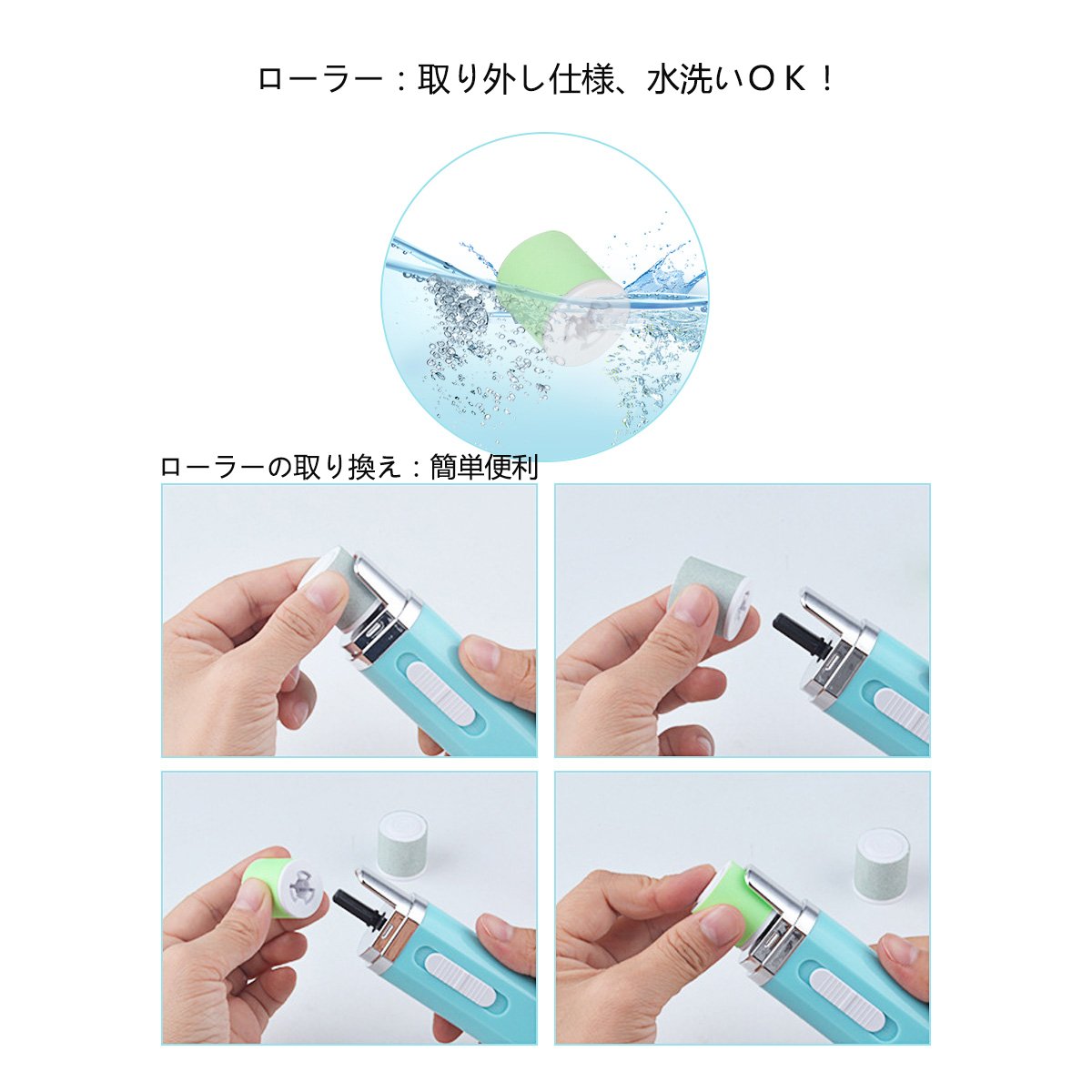 ローラー：取り外し仕様、水洗いＯＫ！

ローラーの取り換え：簡単便利