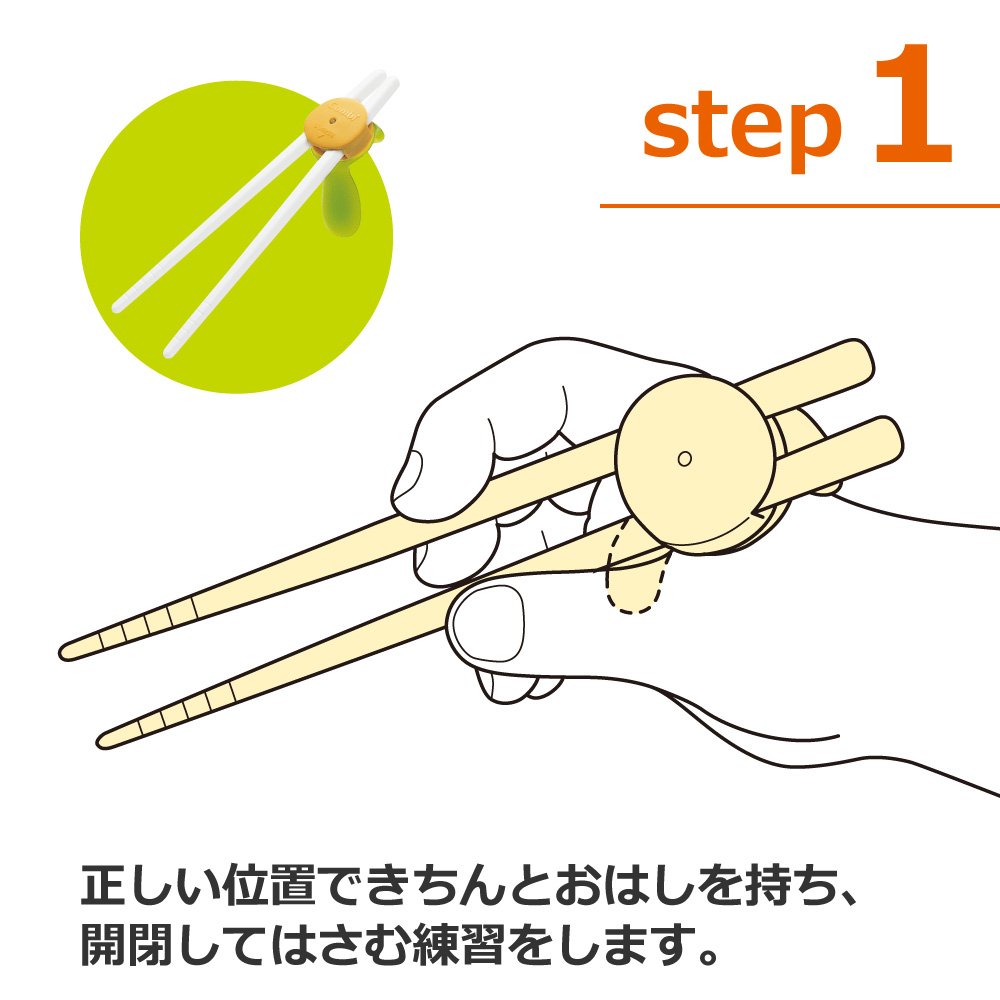 step 1

正しい位置できちんとおはしを持ち、開閉してはさむ練習をします。