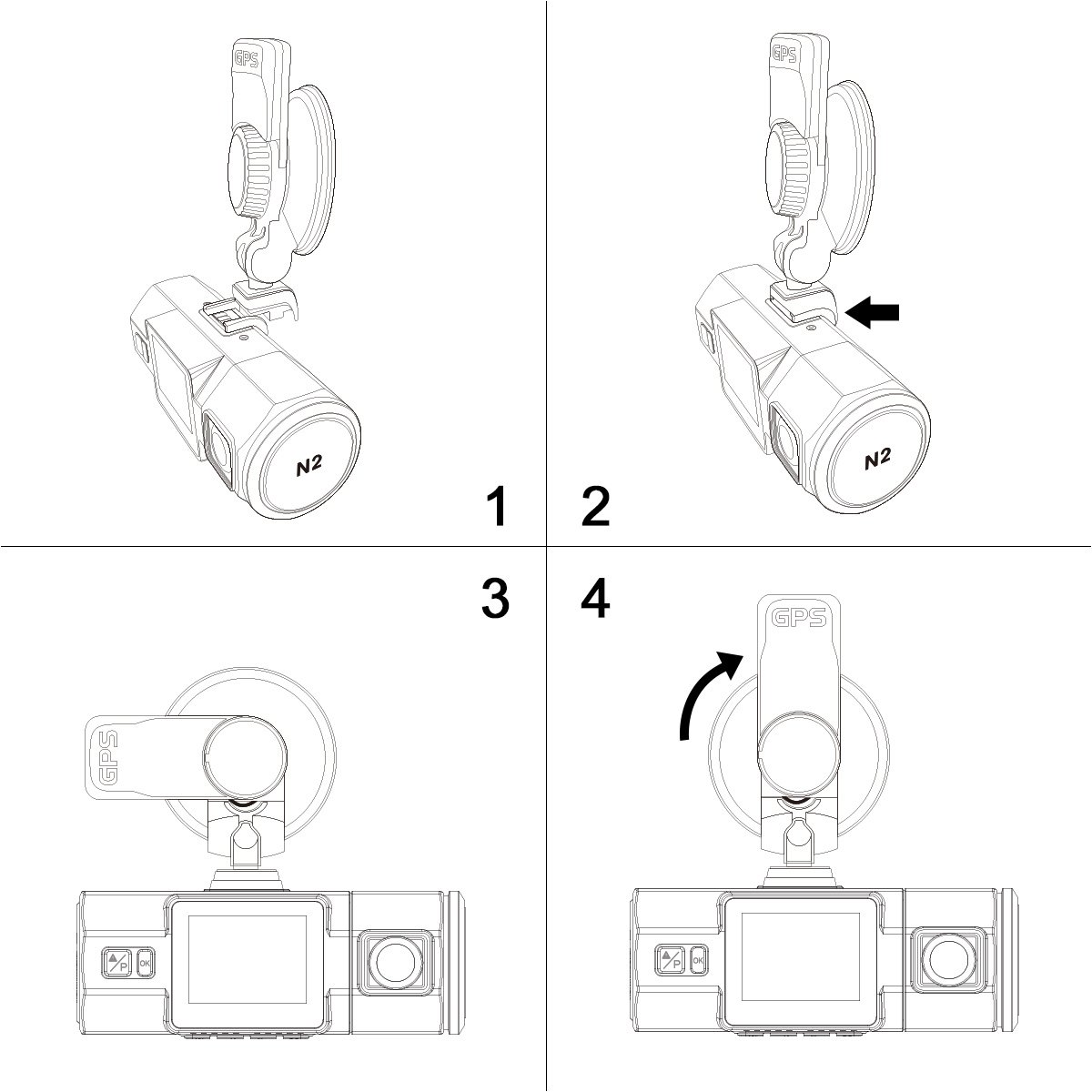 GPS

N2

1

GPS

N2

2

3

GPS

P

OK

4

GPS

P

OK