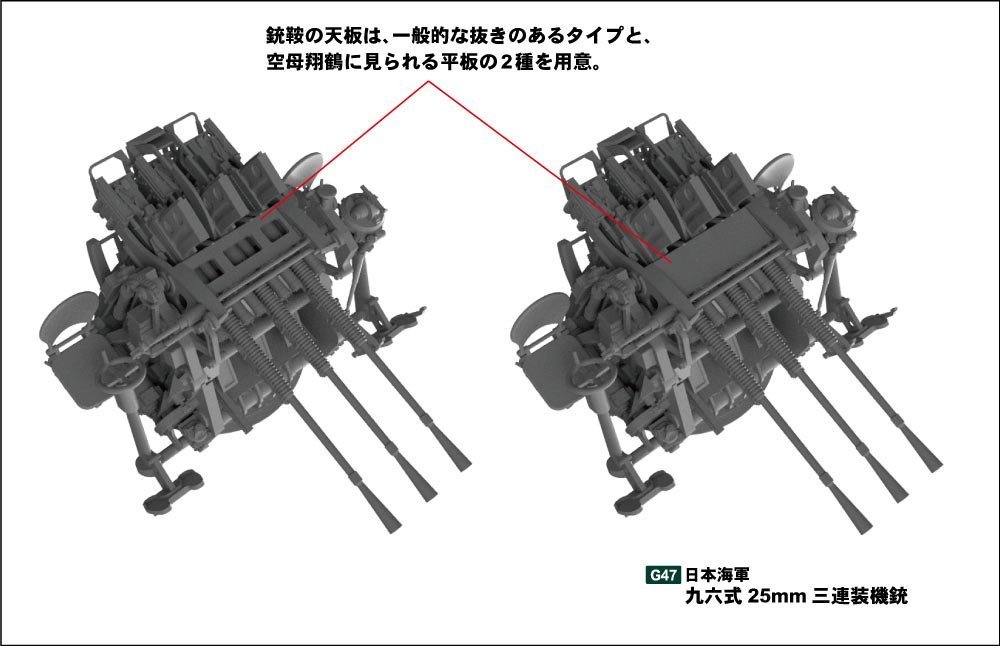 銃鞍の天板は、一般的な抜きのあるタイプと、空母翔鶴に見られる平板の2種を用意。

G47 日本海軍
九六式 25mm 三連装機銃