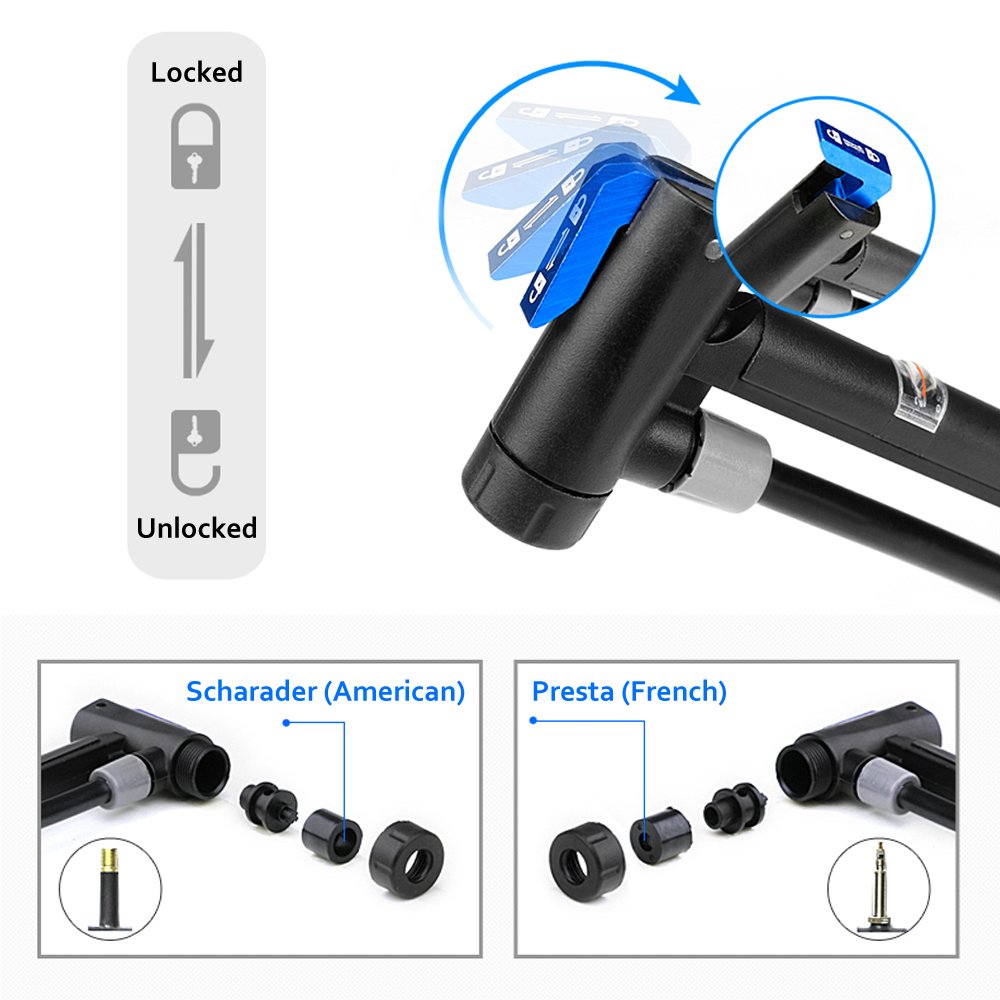 Locked

Unlocked

Scharader (American)

Presta (French)