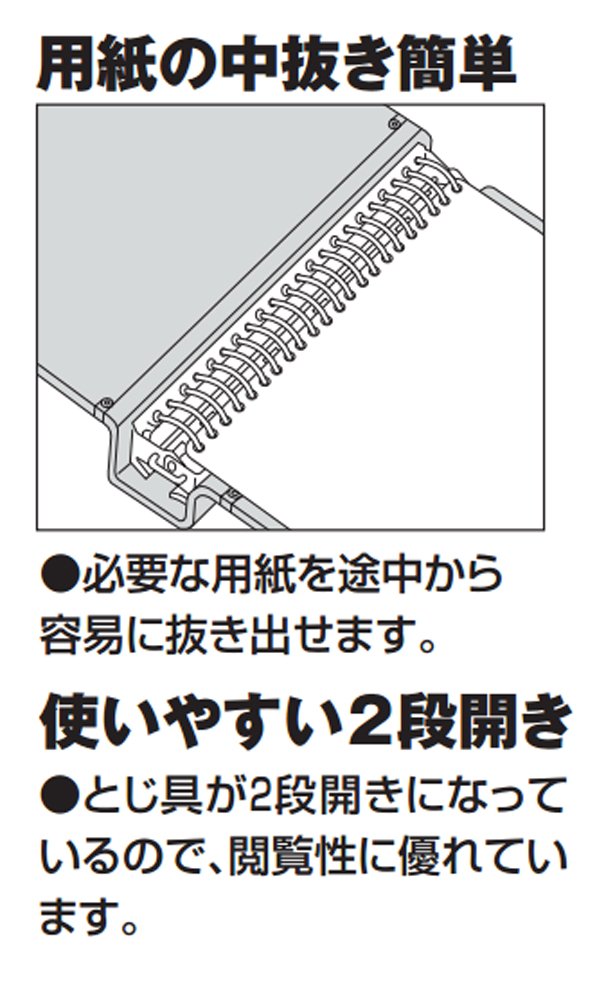 用紙の中抜き簡単

●必要な用紙を途中から容易に抜き出せます。

使いやすい2段開き

●とじ具が2段開きになっているので、閲覧性に優れています。