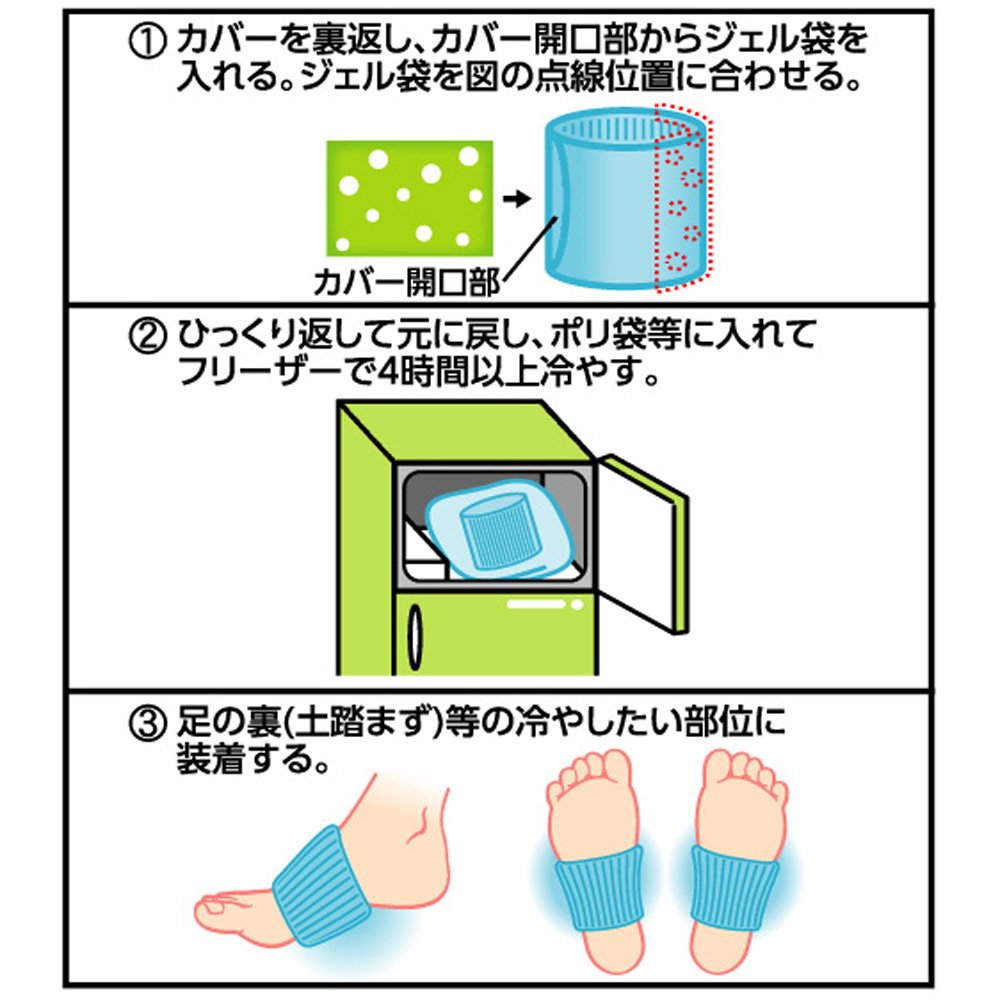 ① カバーを裏返し、カバー開口部からジェル袋を入れる。ジェル袋を図の点線位置に合わせる。

カバー開口部

② ひっくり返して元に戻し、ポリ袋等に入れてフリーザーで4時間以上冷やす。

③ 足の裏(土踏まず)等の冷やしたい部位に装着する。