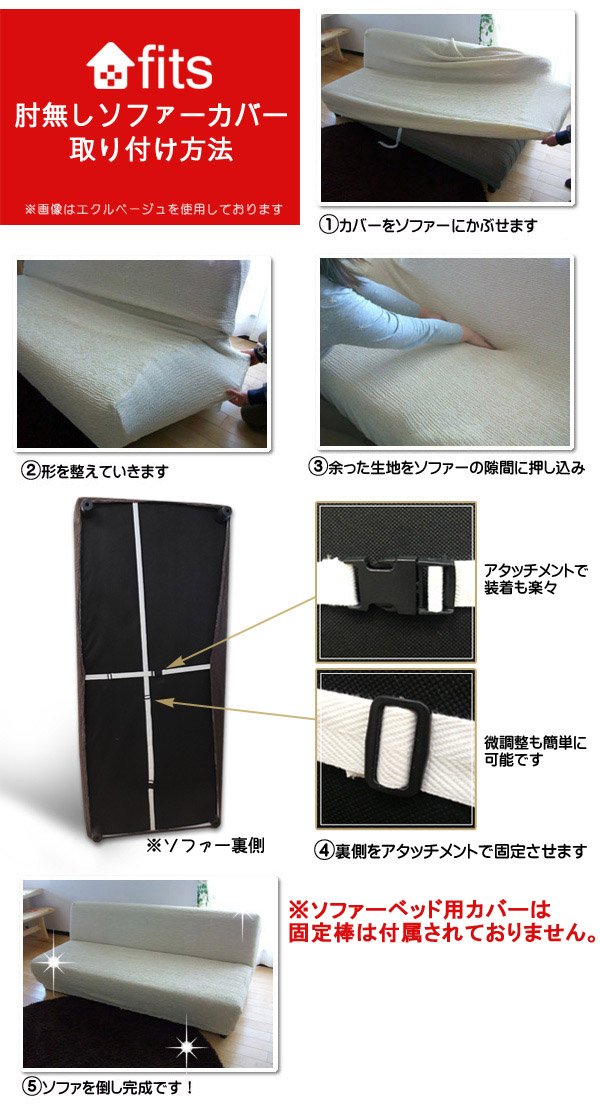 fits
肘無しソファーカバー
取り付け方法

※画像はエクルベージュを使用しております

①カバーをソファーにかぶせます

②形を整えていきます

③余った生地をソファーの隙間に押し込み

アタッチメントで装着も楽々

微調整も簡単に可能です

※ソファー裏側

④裏側をアタッチメントで固定させます

※ソファーベッド用カバーは固定棒は付属されておりません。

⑤ソファを倒し完成です！