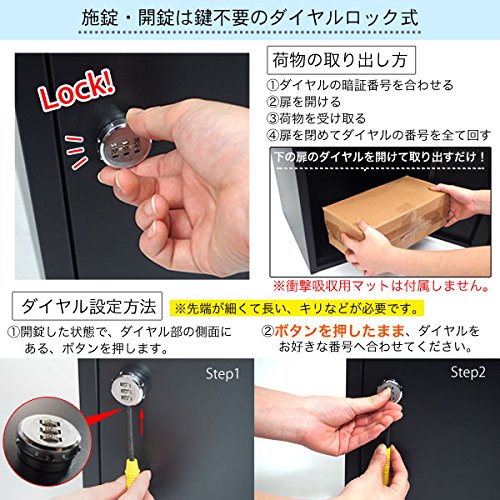 施錠・開錠は鍵不要のダイヤルロック式

Lock!

荷物の取り出し方

①ダイヤルの暗証番号を合わせる
②扉を開ける
③荷物を受け取る
④扉を閉めてダイヤルの番号を全て回す

下の扉のダイヤルを開けて取り出すだけ！

※衝撃吸収用マットは付属しません。

ダイヤル設定方法

※先端が細くて長い、キリなどが必要です。

①開錠した状態で、ダイヤル部の側面にある、ボタンを押します。

②ボタンを押したまま、ダイヤルをお好きな番号へ合わせてください。

Step1

Step2