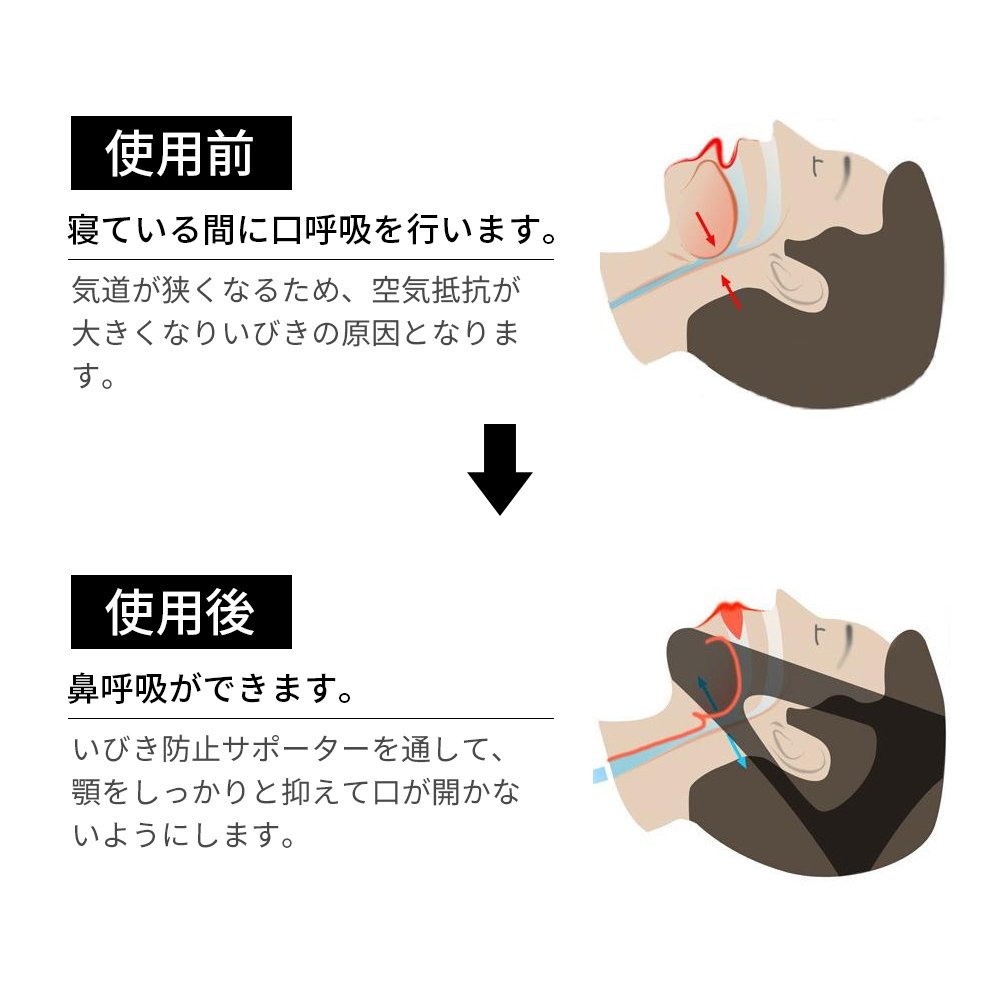 使用前

寝ている間に口呼吸を行います。

気道が狭くなるため、空気抵抗が大きくなりいびきの原因となります。

使用後

鼻呼吸ができます。

いびき防止サポーターを通して、顎をしっかりと抑えて口が開かないようにします。