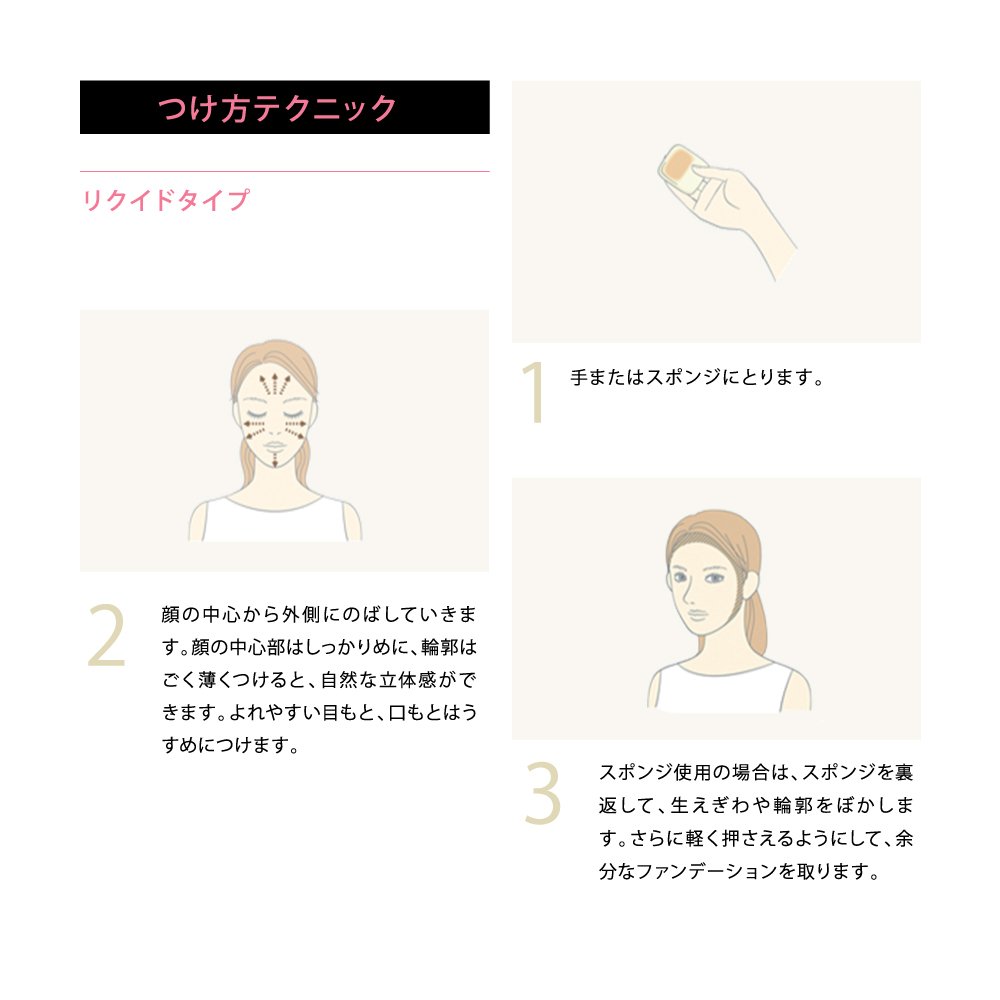 つけ方テクニック

リクイドタイプ

1 手またはスポンジにとります。

2 顔の中心から外側にのばしていきます。顔の中心部はしっかりめに、輪郭はごく薄くつけると、自然な立体感ができます。よれやすい目もと、口もとはうすめにつけます。

3 スポンジ使用の場合は、スポンジを裏返して、生えぎわや輪郭をぼかします。さらに軽く押さえるようにして、余分なファンデーションを取ります。