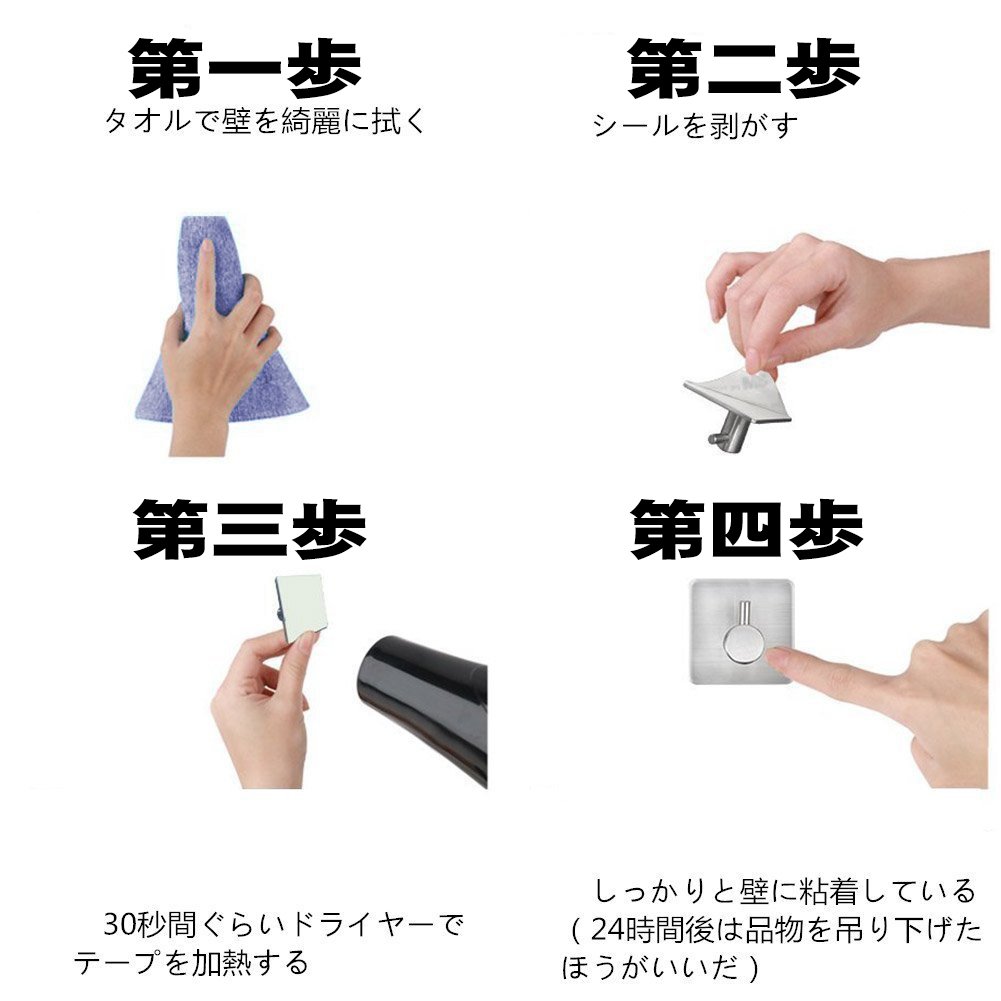 第一歩
タオルで壁を綺麗に拭く

第二歩
シールを剥がす

第三歩
30秒間ぐらいドライヤーでテープを加熱する

第四歩
しっかりと壁に粘着している（24時間後は品物を吊り下げたほうがいいだ）