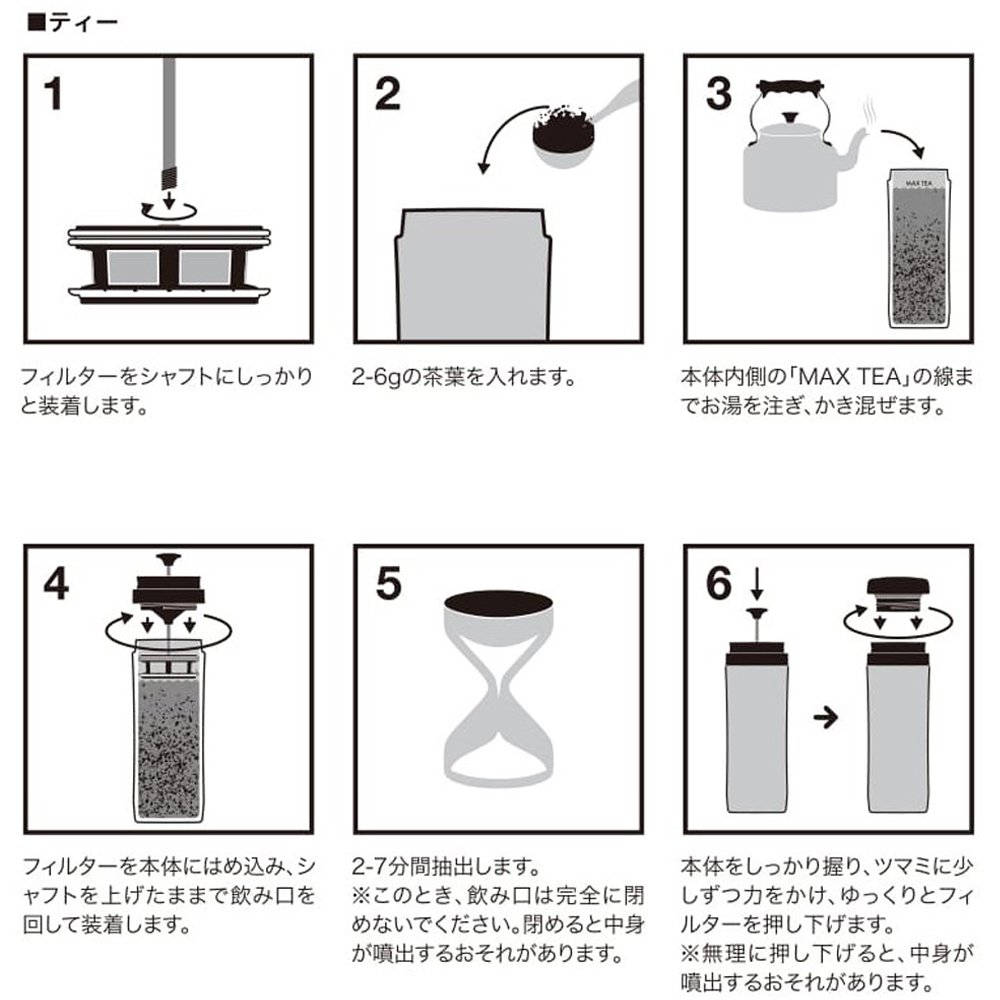 ■ティー

1

フィルターをシャフトにしっかりと装着します。

2

2-6gの茶葉を入れます。

3

MAX TEA

本体内側の「MAX TEA」の線までお湯を注ぎ、かき混ぜます。

4

フィルターを本体にはめ込み、シャフトを上げたままで飲み口を回して装着します。

5

2-7分間抽出します。
※このとき、飲み口は完全に閉めないでください。閉めると中身が噴出するおそれがあります。

6

本体をしっかり握り、ツマミに少しずつ力をかけ、ゆっくりとフィルターを押し下げます。
※無理に押し下げると、中身が噴出するおそれがあります。