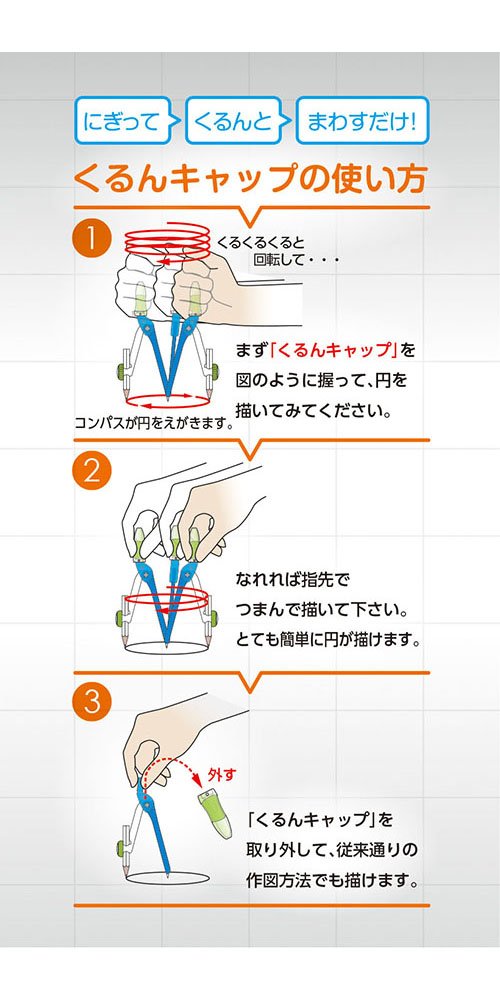 にぎって くるんと まわすだけ!

くるんキャップの使い方

1

くるくるくると回転して・・・

まず「くるんキャップ」を図のように握って、円を描いてみてください。

コンパスが円をえがきます。

2

なれれば指先でつまんで描いて下さい。とても簡単に円が描けます。

3

外す

「くるんキャップ」を取り外して、従来通りの作図方法でも描けます。