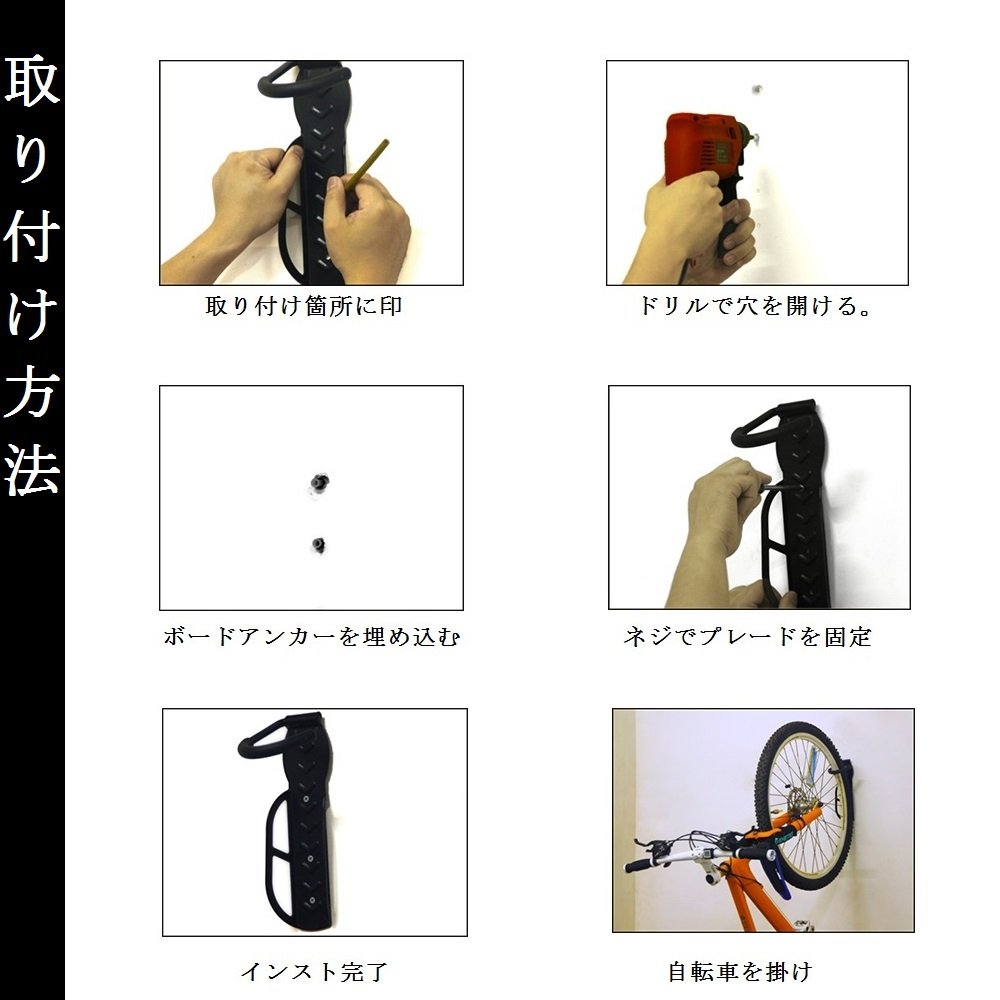 取り付け方法

取り付け箇所に印

ドリルで穴を開ける。

ボードアンカーを埋め込む

ネジでプレードを固定

インスト完了

自転車を掛け