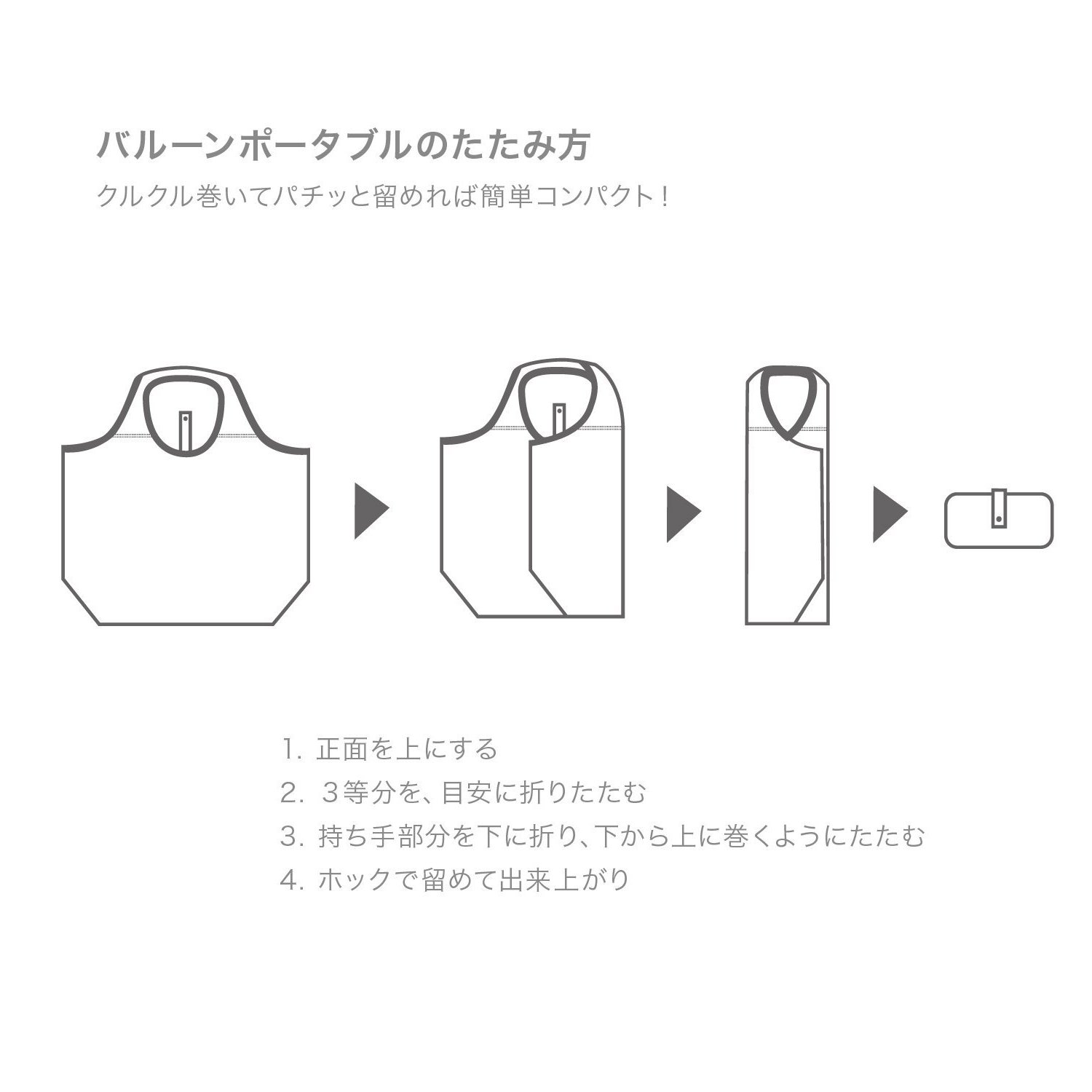 バルーンポータブルのたたみ方

クルクル巻いてパチッと留めれば簡単コンパクト！

1. 正面を上にする
2. ３等分を、目安に折りたたむ
3. 持ち手部分を下に折り、下から上に巻くようにたたむ
4. ホックで留めて出来上がり