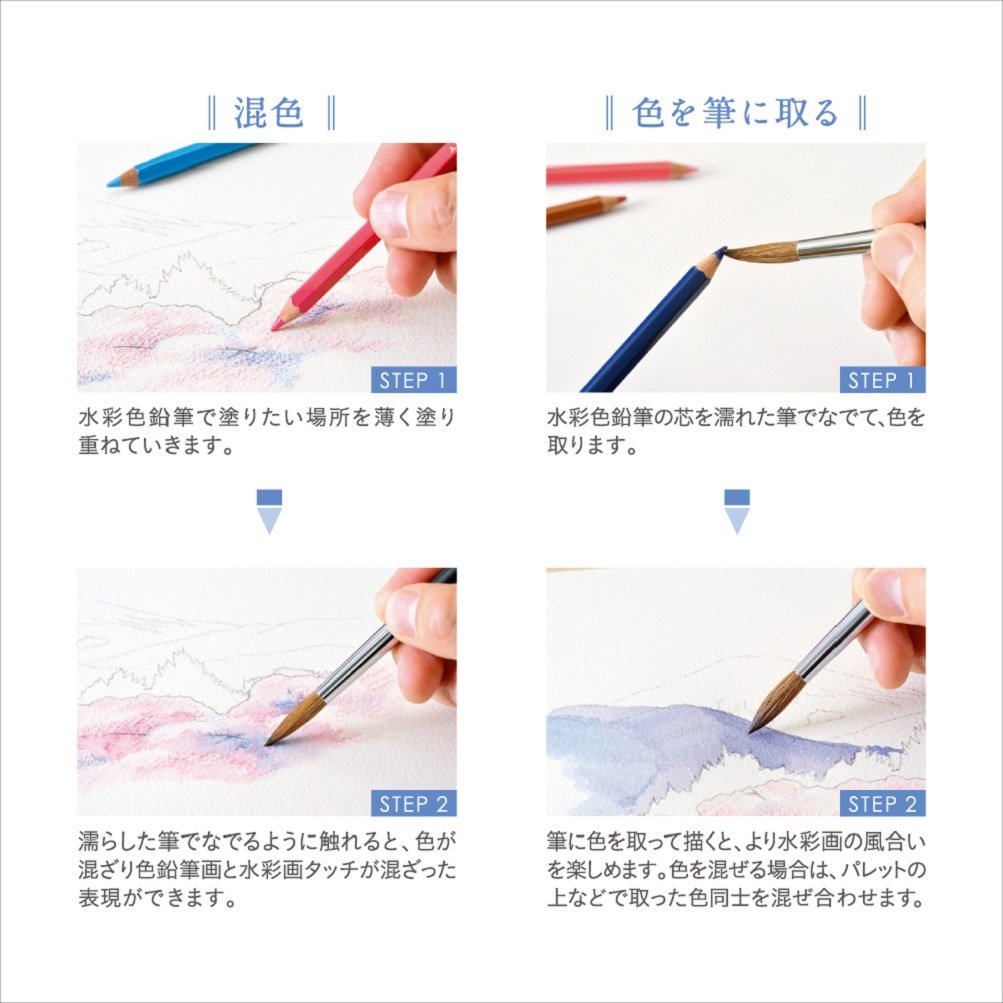 ‖ 混色 ‖

STEP 1

水彩色鉛筆で塗りたい場所を薄く塗り重ねていきます。

STEP 2

濡らした筆でなでるように触れると、色が混ざり色鉛筆画と水彩画タッチが混ざった表現ができます。

‖ 色を筆に取る ‖

STEP 1

水彩色鉛筆の芯を濡れた筆でなでて、色を取ります。

STEP 2

筆に色を取って描くと、より水彩画の風合いを楽しめます。色を混ぜる場合は、パレットの上などで取った色同士を混ぜ合わせます。