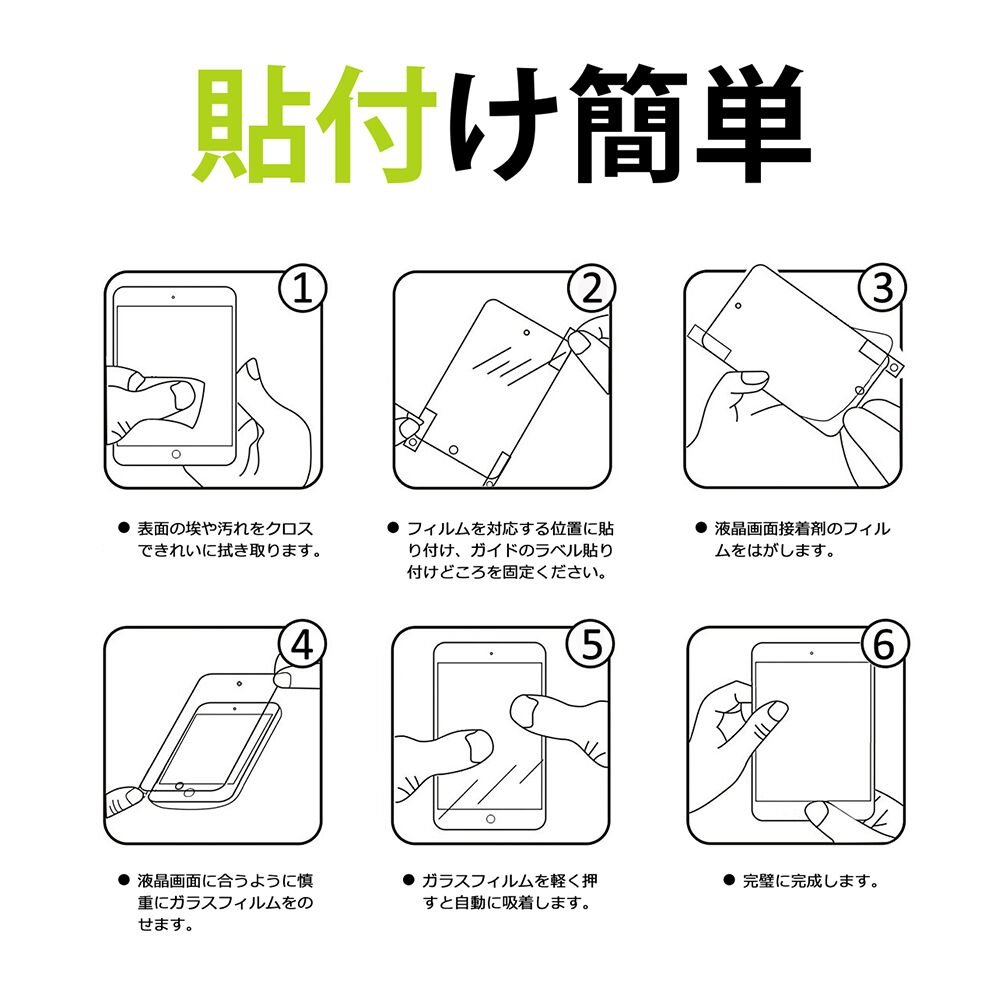 貼付け簡単

1

● 表面の埃や汚れをクロスできれいに拭き取ります。

2

● フィルムを対応する位置に貼り付け、ガイドのラベル貼り付けどころを固定ください。

3

● 液晶画面接着剤のフィルムをはがします。

4

● 液晶画面に合うように慎重にガラスフィルムをのせます。

5

● ガラスフィルムを軽く押すと自動に吸着します。

6

● 完璧に完成します。