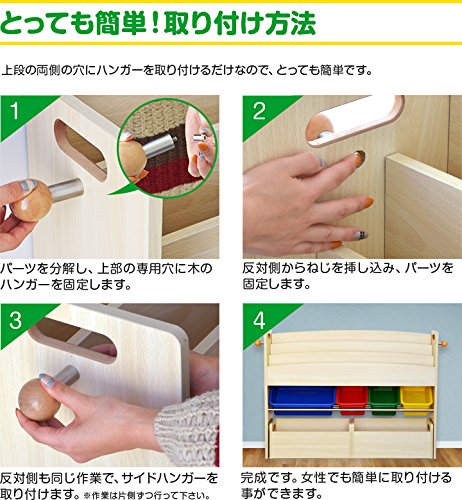 とっても簡単！取り付け方法

上段の両側の穴にハンガーを取り付けるだけなので、とっても簡単です。

1

パーツを分解し、上部の専用穴に木のハンガーを固定します。

2

反対側からねじを挿し込み、パーツを固定します。

3

反対側も同じ作業で、サイドハンガーを取り付けます。※作業は片側ずつ行って下さい。

4

完成です。女性でも簡単に取り付ける事ができます。