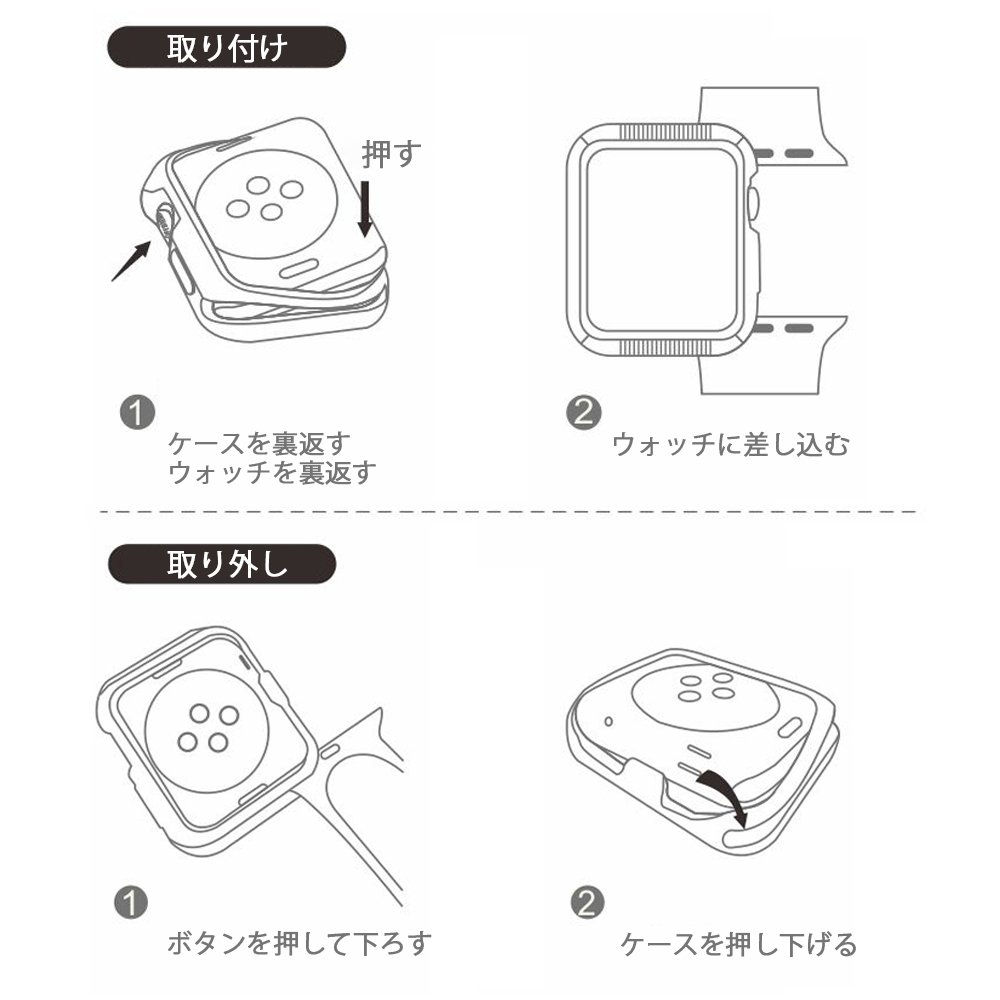 取り付け

押す

1
ケースを裏返す
ウォッチを裏返す

2
ウォッチに差し込む

取り外し

1
ボタンを押して下ろす

2
ケースを押し下げる