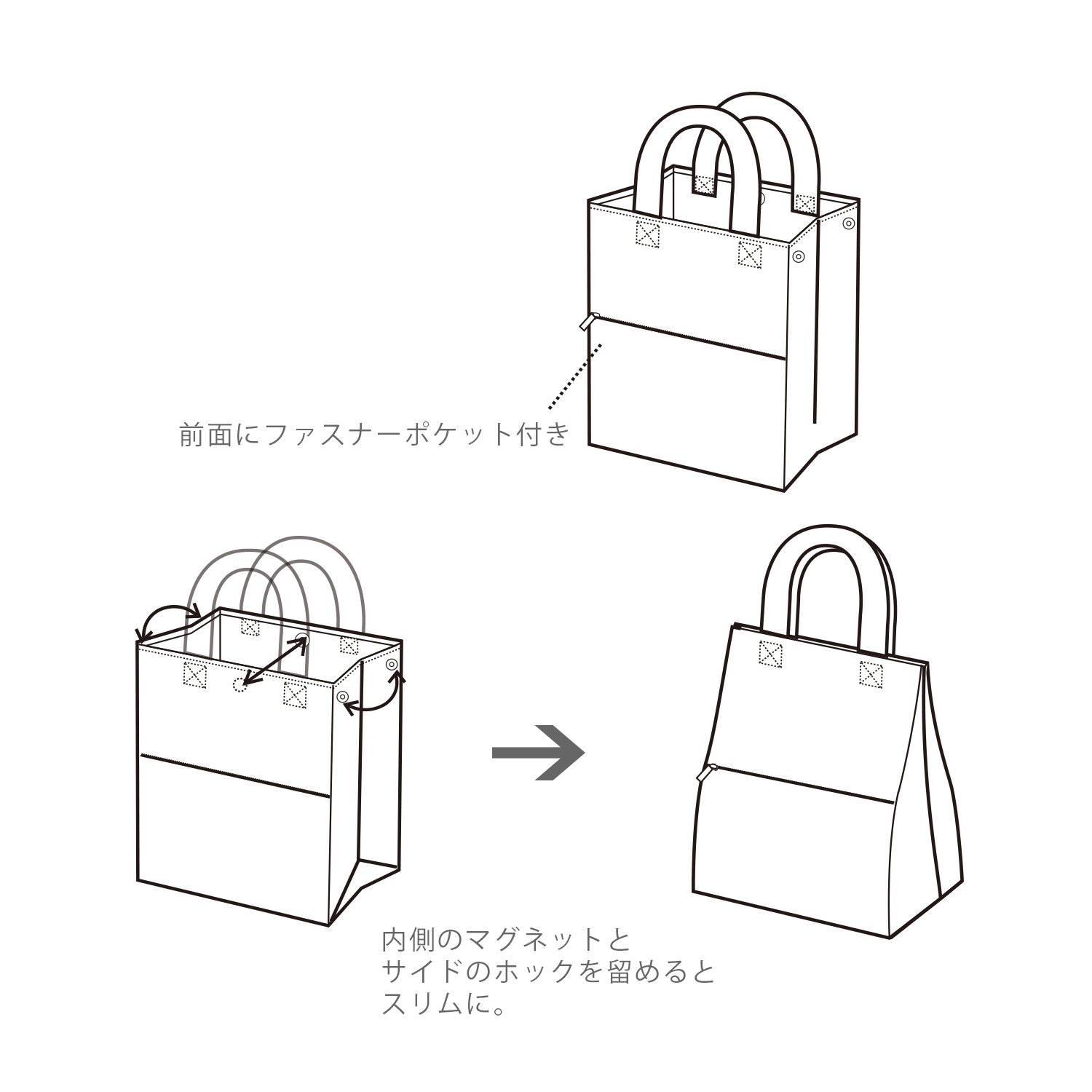 前面にファスナーポケット付き

内側のマグネットと
サイドのホックを留めると
スリムに。