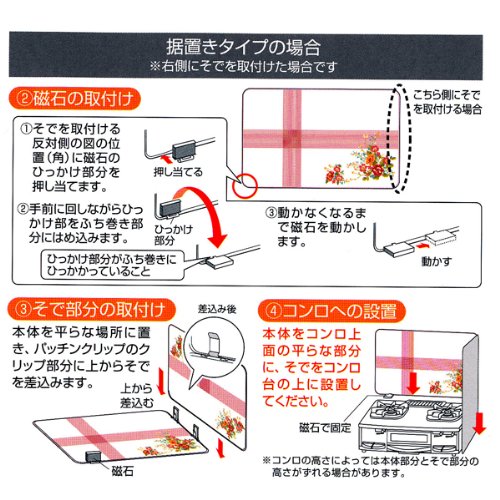 据置きタイプの場合
※右側にそでを取付けた場合です

②磁石の取付け

こちら側にそでを取付ける場合

①そでを取付ける反対側の図の位置（角）に磁石のひっかけ部分を押し当てます。

押し当てる

②手前に回しながらひっかけ部をふち巻き部分にはめ込みます。

ひっかけ部分

ひっかけ部分がふち巻きにひっかかっていること

③動かなくなるまで磁石を動かします。

動かす

③そで部分の取付け

本体を平らな場所に置き、パッチンクリップのクリップ部分に上からそでを差込みます。

差込み後

上から差込む

磁石

④コンロへの設置

本体をコンロ上面の平らな部分に、そでをコンロ台の上に設置してください。

磁石で固定

※コンロの高さによっては本体部分とそで部分の高さがずれる場合があります。