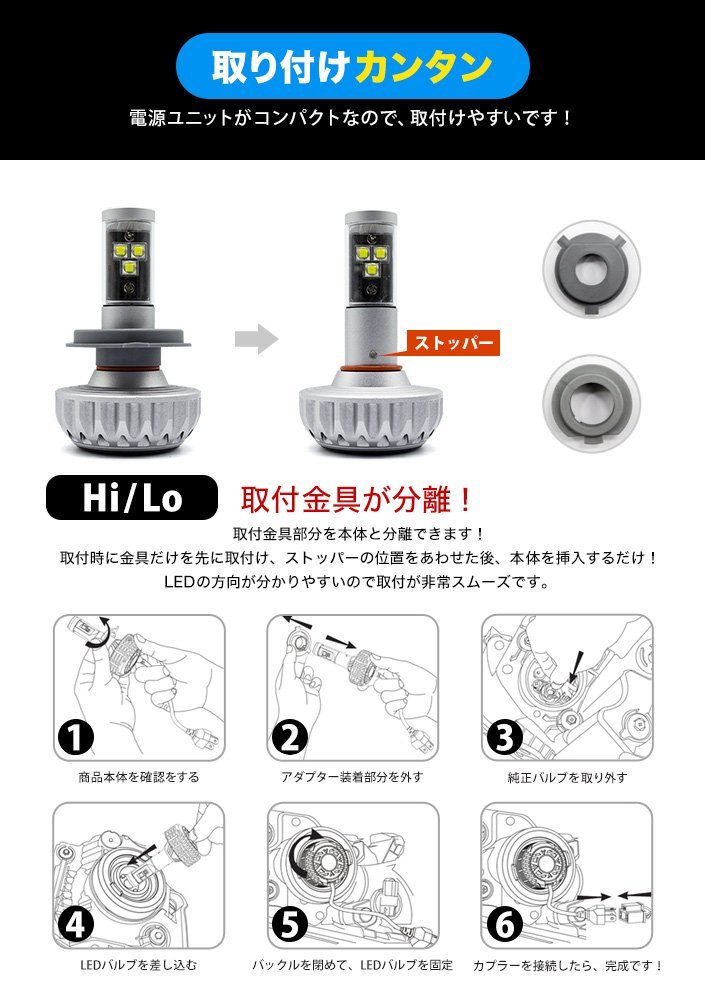 取り付けカンタン

電源ユニットがコンパクトなので、取付けやすいです！

ストッパー

Hi/Lo

取付金具が分離！

取付金具部分を本体と分離できます！
取付時に金具だけを先に取付け、ストッパーの位置をあわせた後、本体を挿入するだけ！
LEDの方向が分かりやすいので取付が非常スムーズです。

1
商品本体を確認をする

2
アダプター装着部分を外す

3
純正バルブを取り外す

4
LEDバルブを差し込む

5
バックルを閉めて、LEDバルブを固定

6
カプラーを接続したら、完成です！