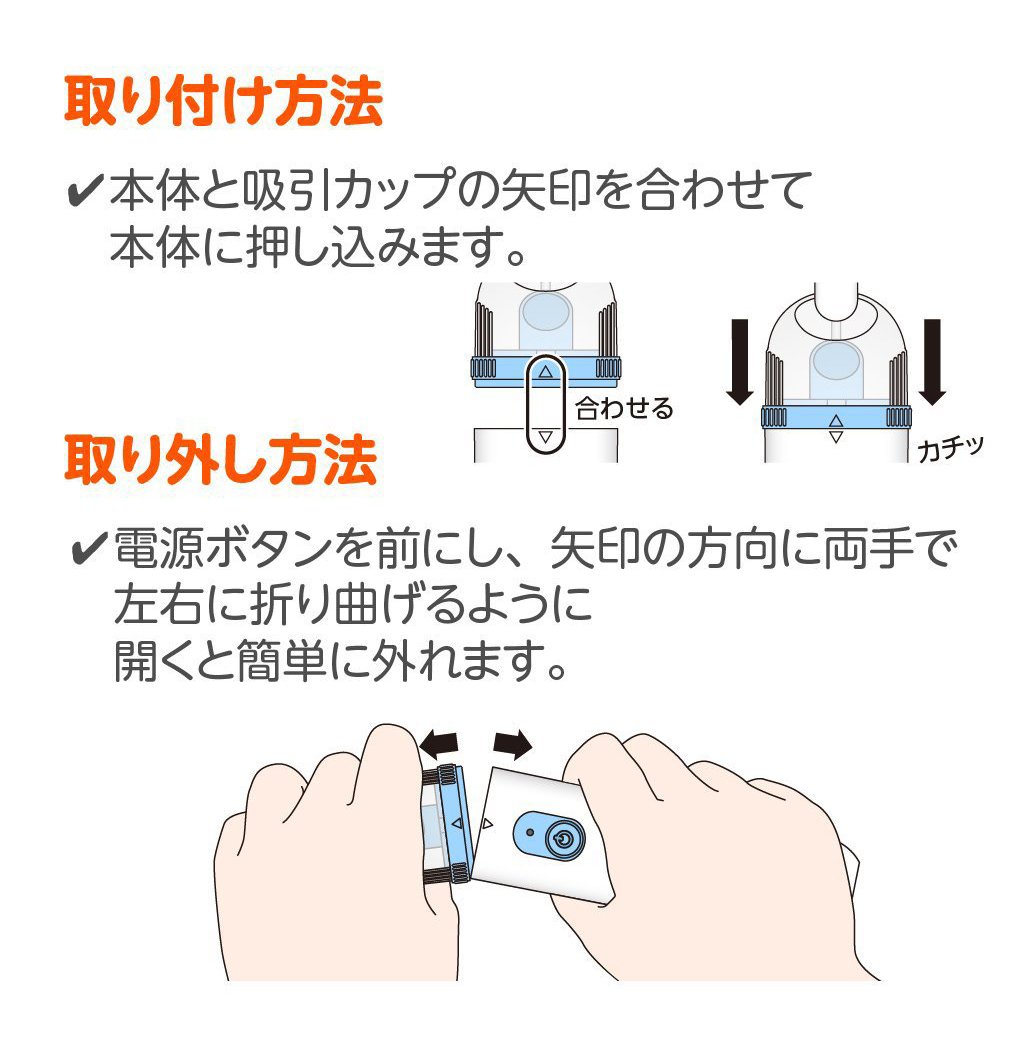 取り付け方法

✔本体と吸引カップの矢印を合わせて本体に押し込みます。

合わせる

カチッ

取り外し方法

✔電源ボタンを前にし、矢印の方向に両手で左右に折り曲げるように開くと簡単に外れます。