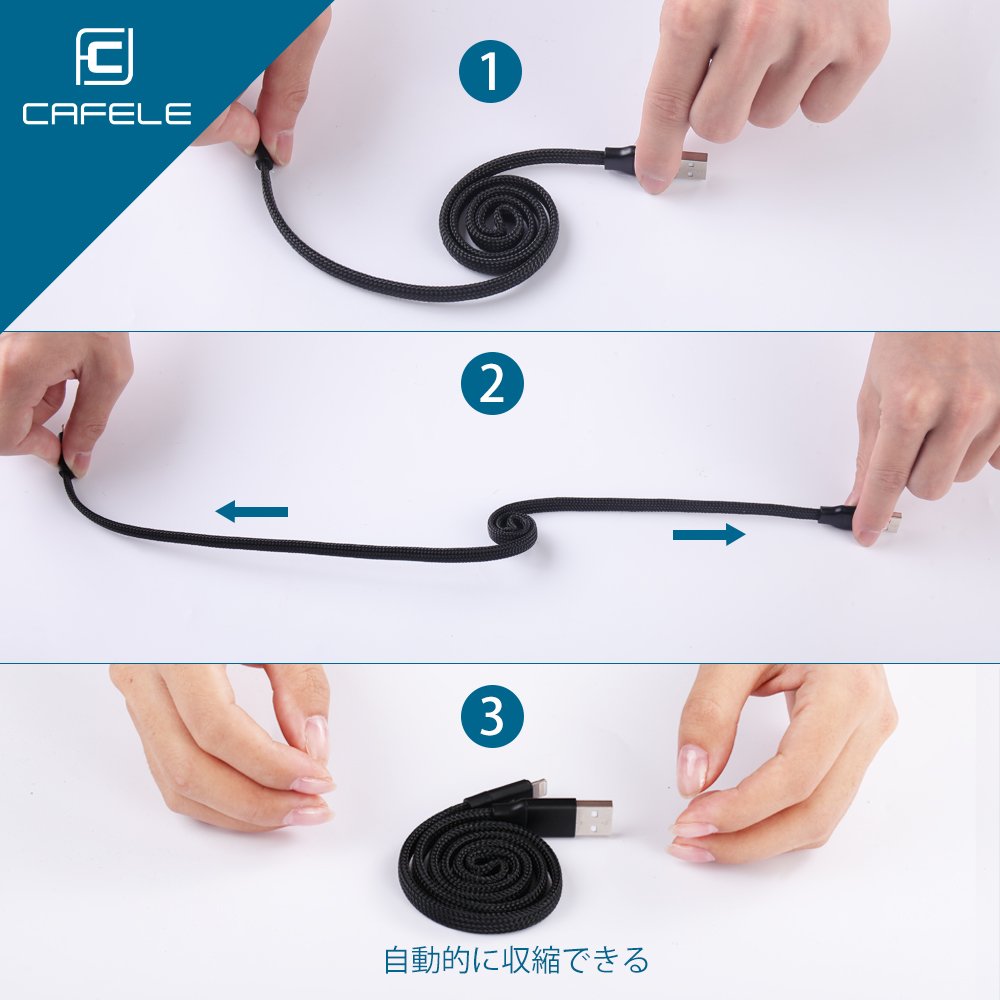 CAFELE

1

2

3

自動的に収縮できる